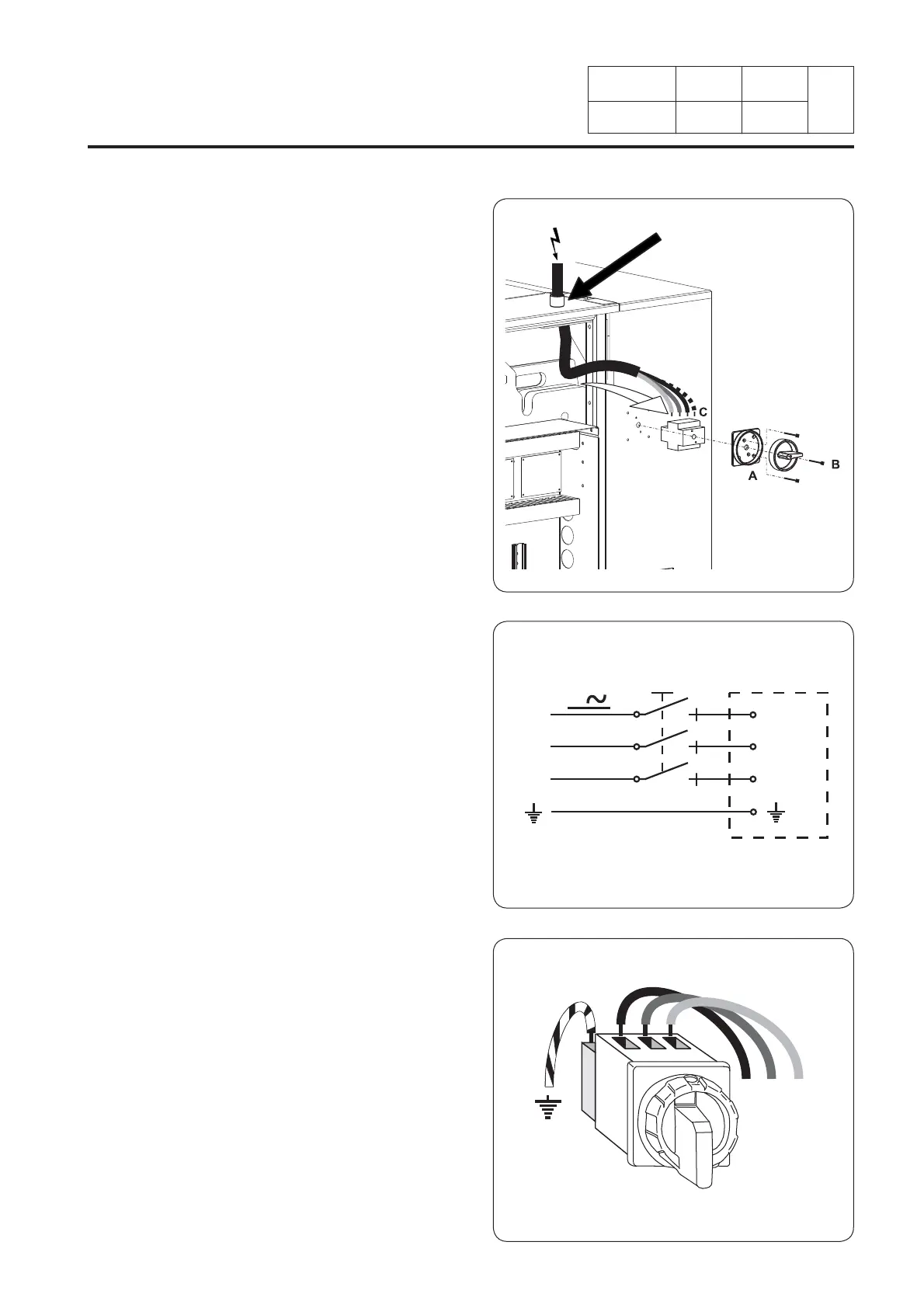 C

A

B