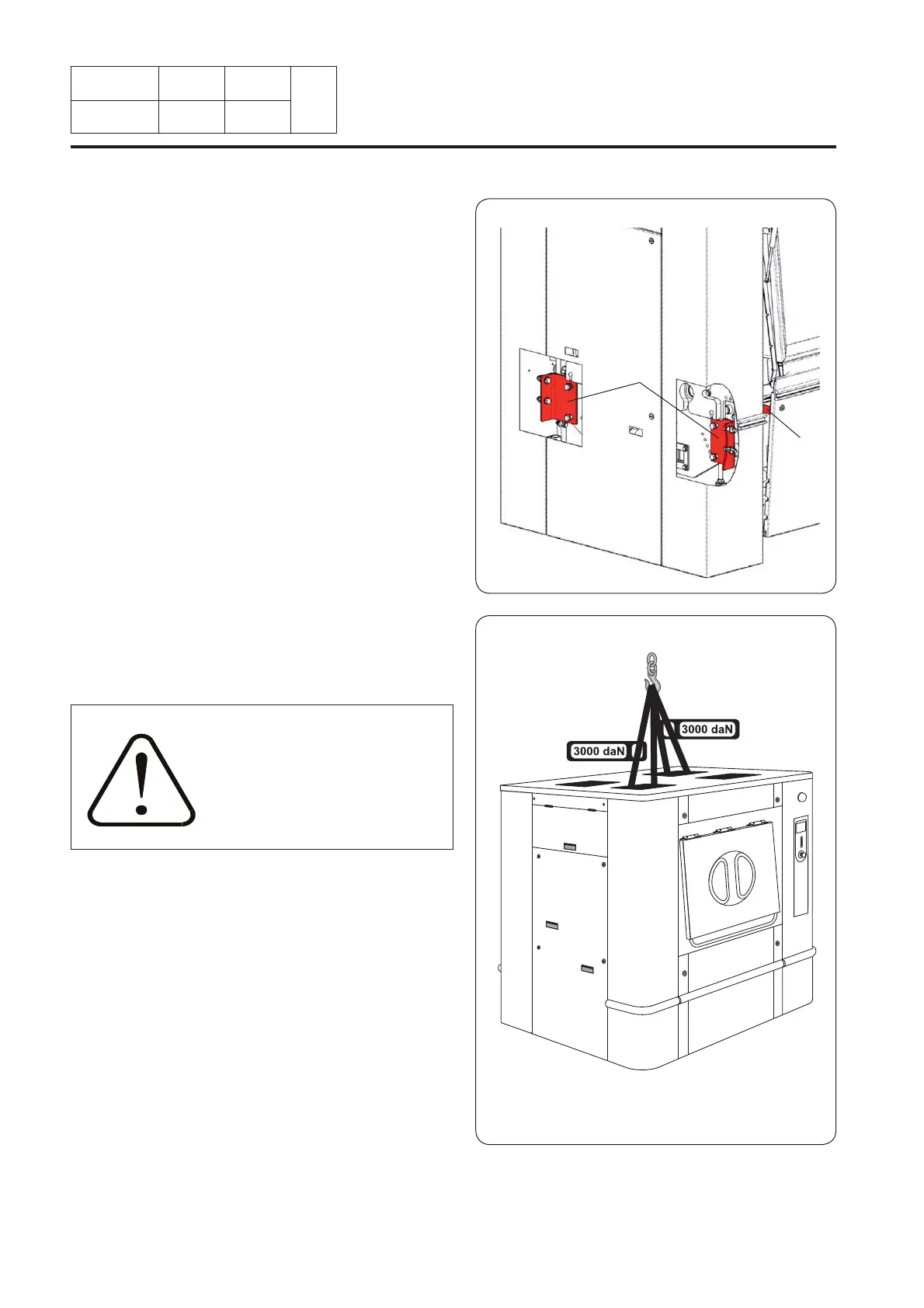 3000 daN

3000 daN