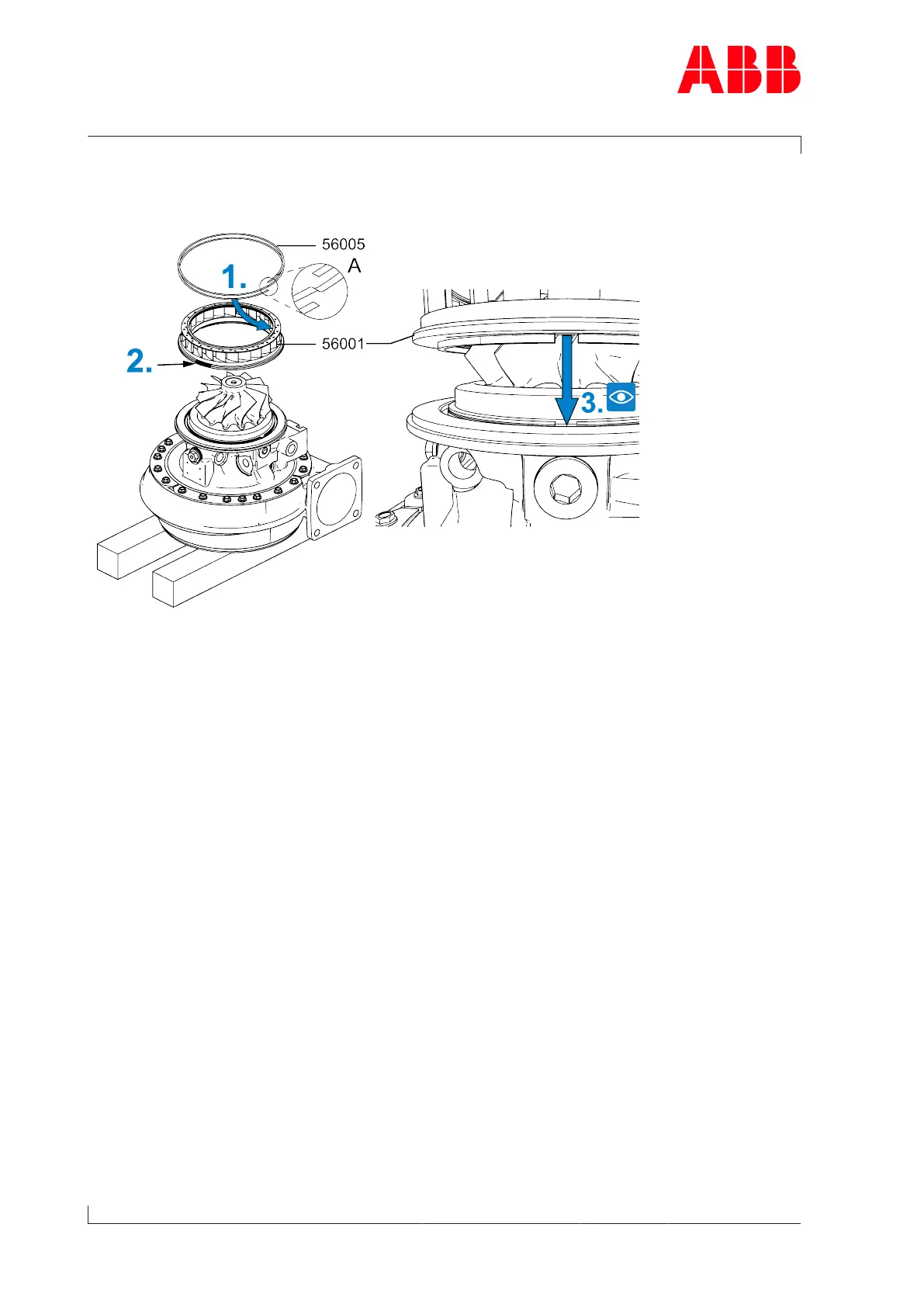 ABB

56005
A
1.
56001
2.
3.