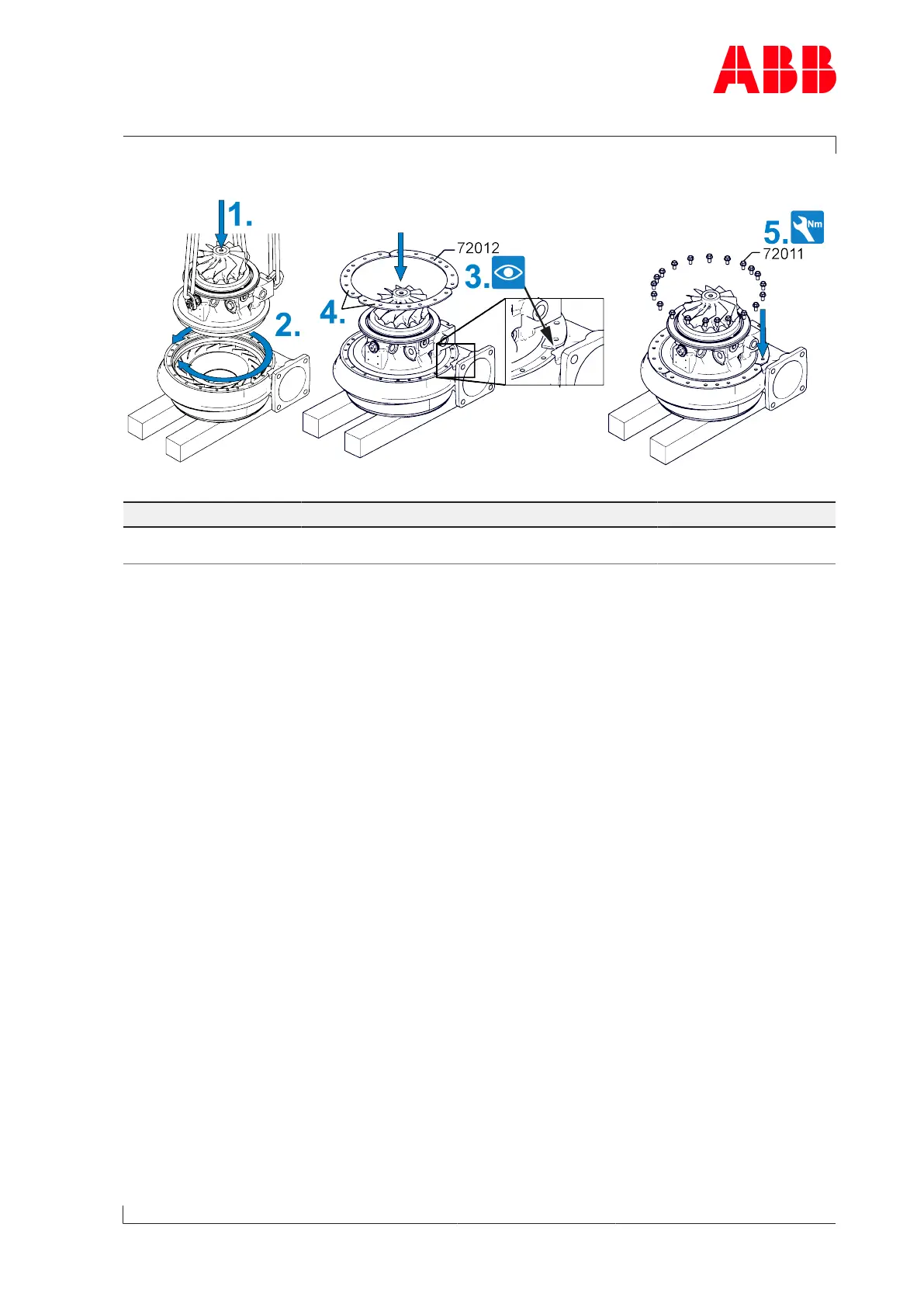 ABB

1.

2.

72012

3.

4.

5.

Nm

72011