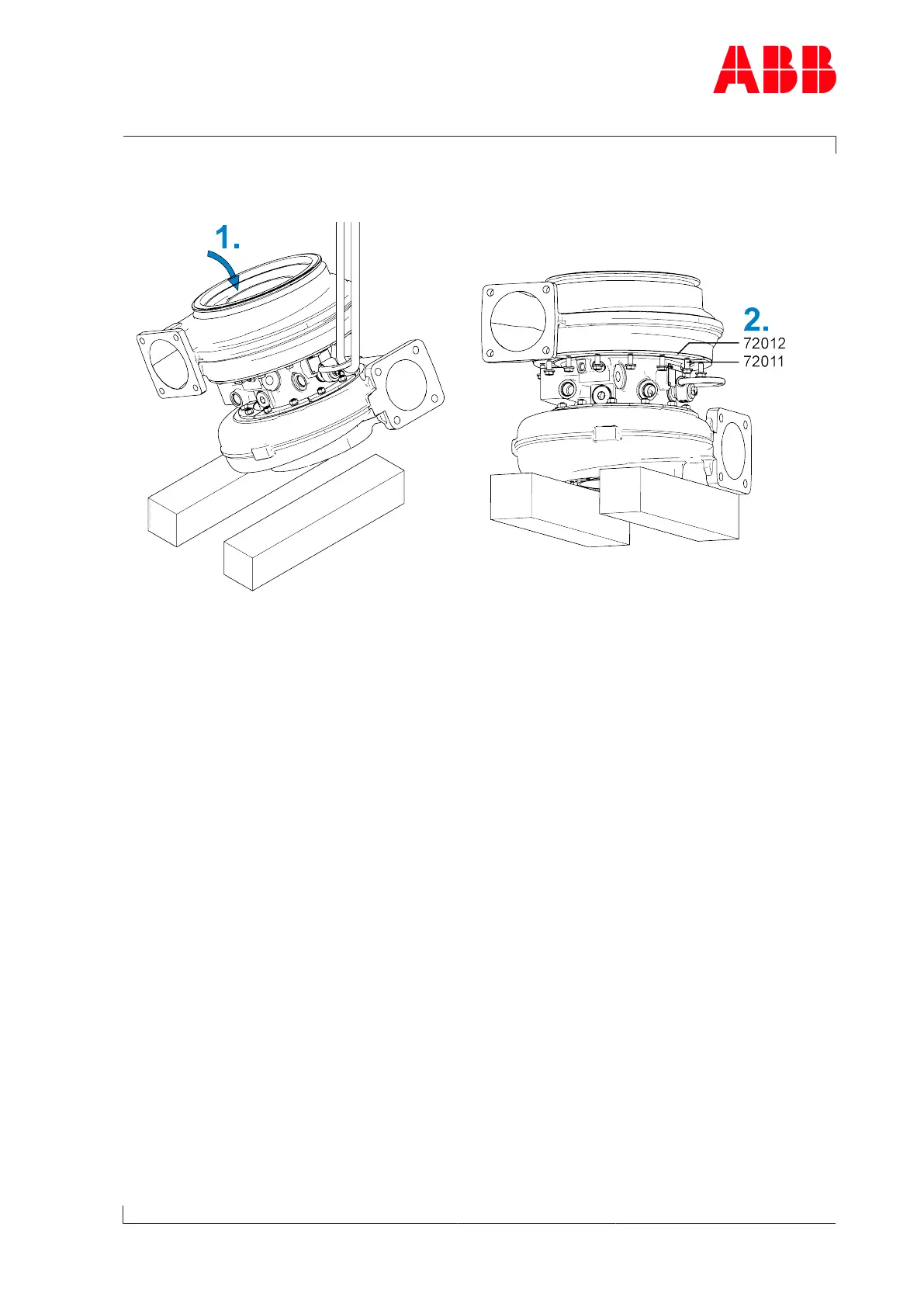 ABB

1.

2.
72012
72011