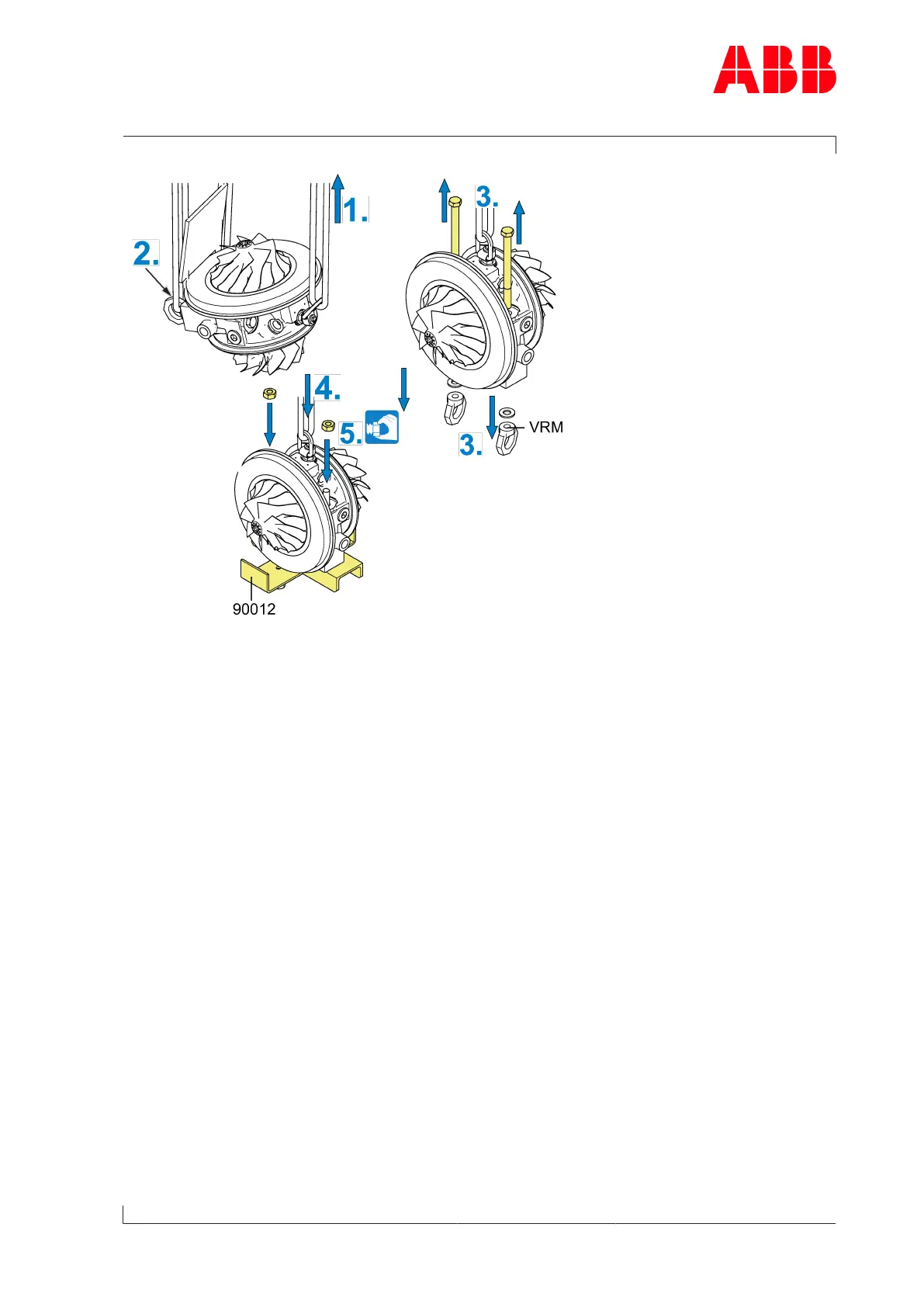 ABB

1.

2.

3.

4.

5.

3.

VRM

90012