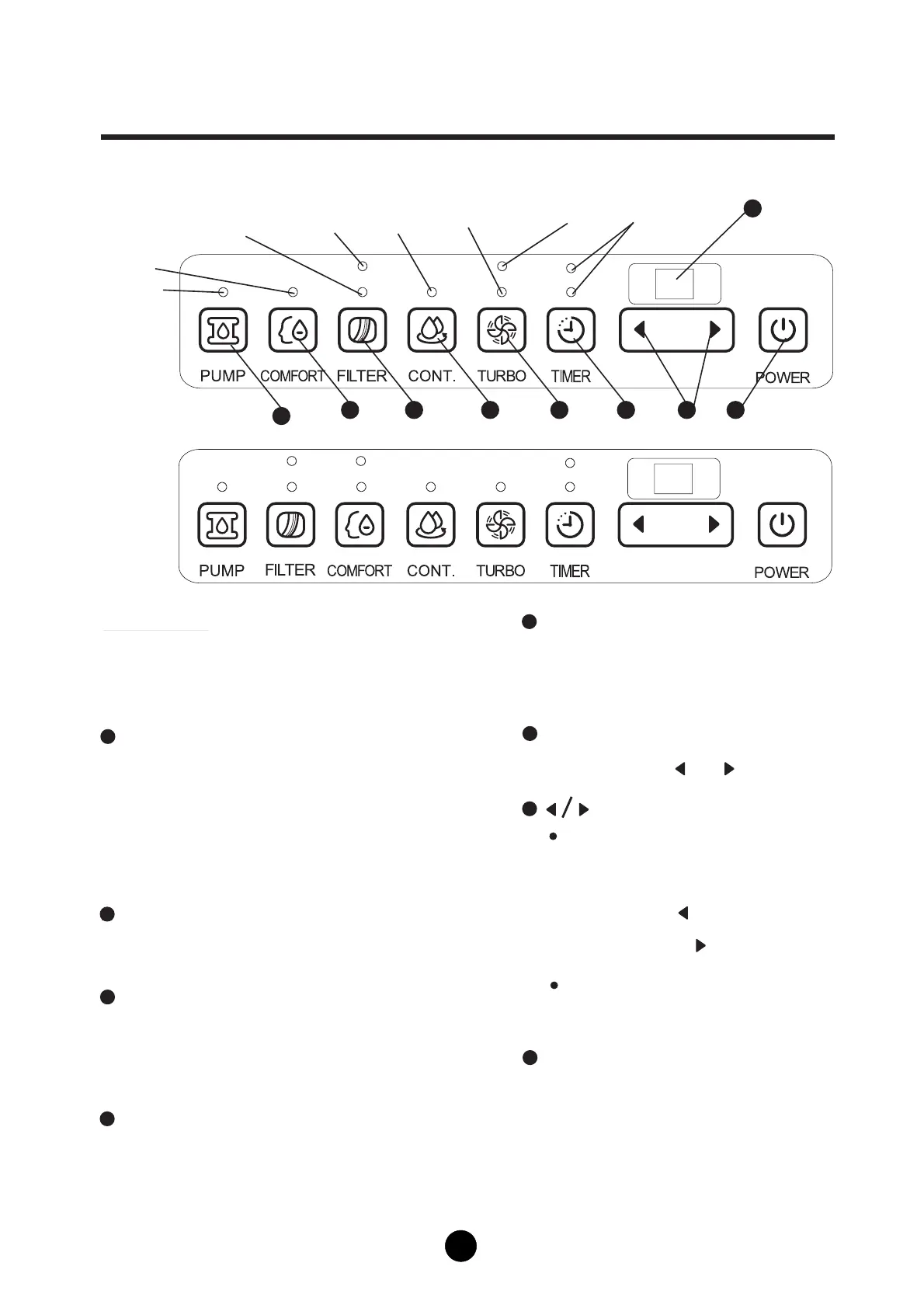 PUMP COMFORT FILTER CONT. TURBO TIMER POWER

PUMP FILTER COMFORT CONT. TURBO TIMER POWER