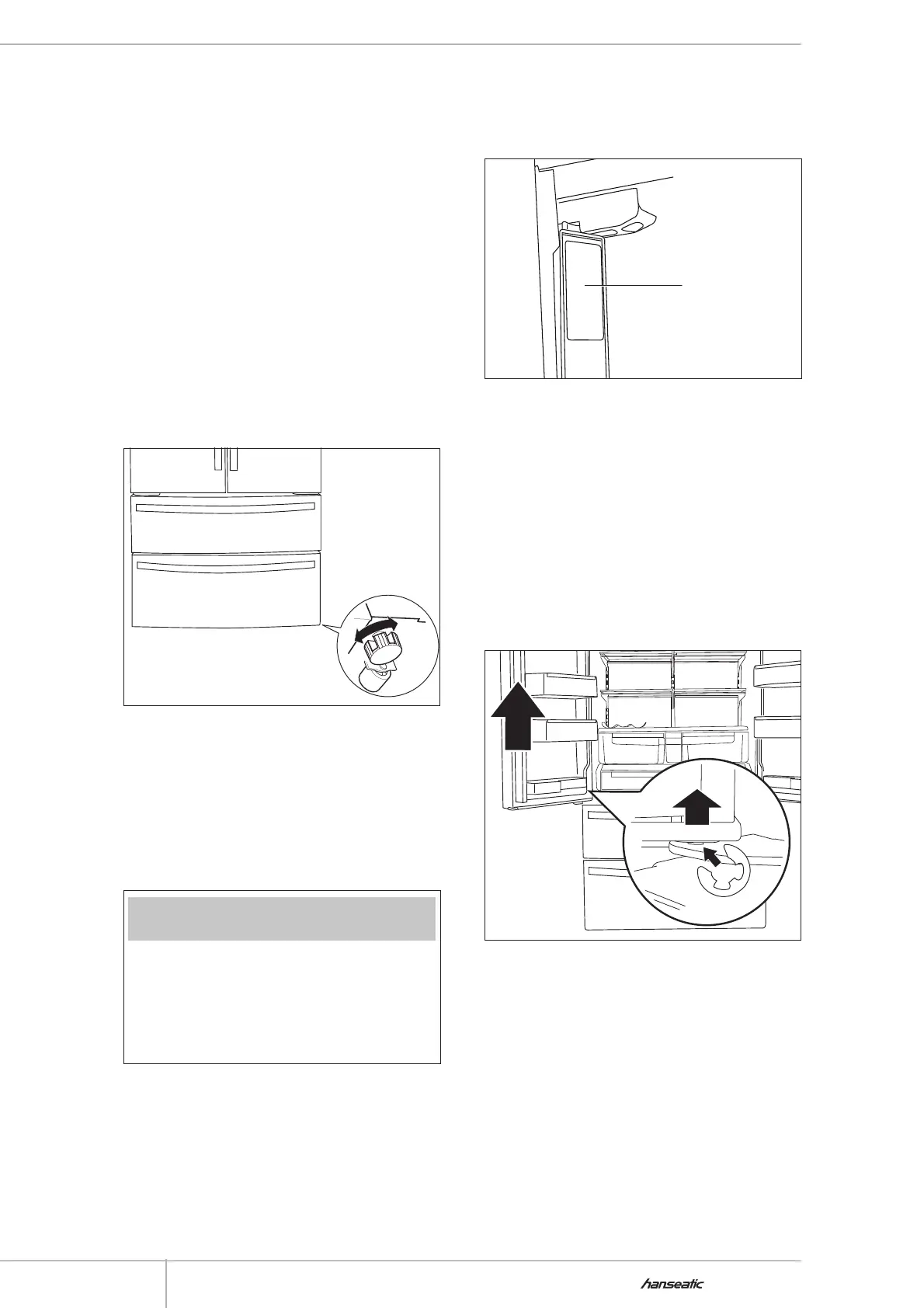 hanseatic