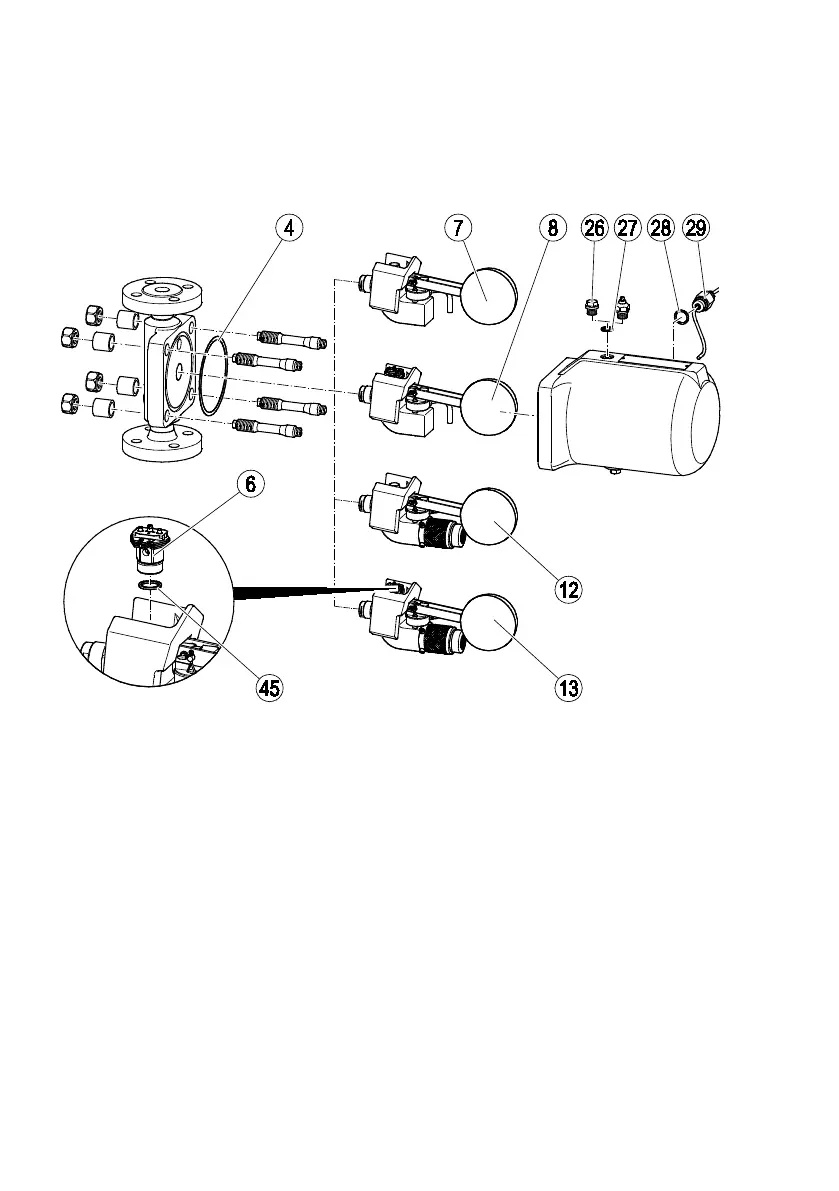 4
7
8
26
27
28
29
6
12
45
13