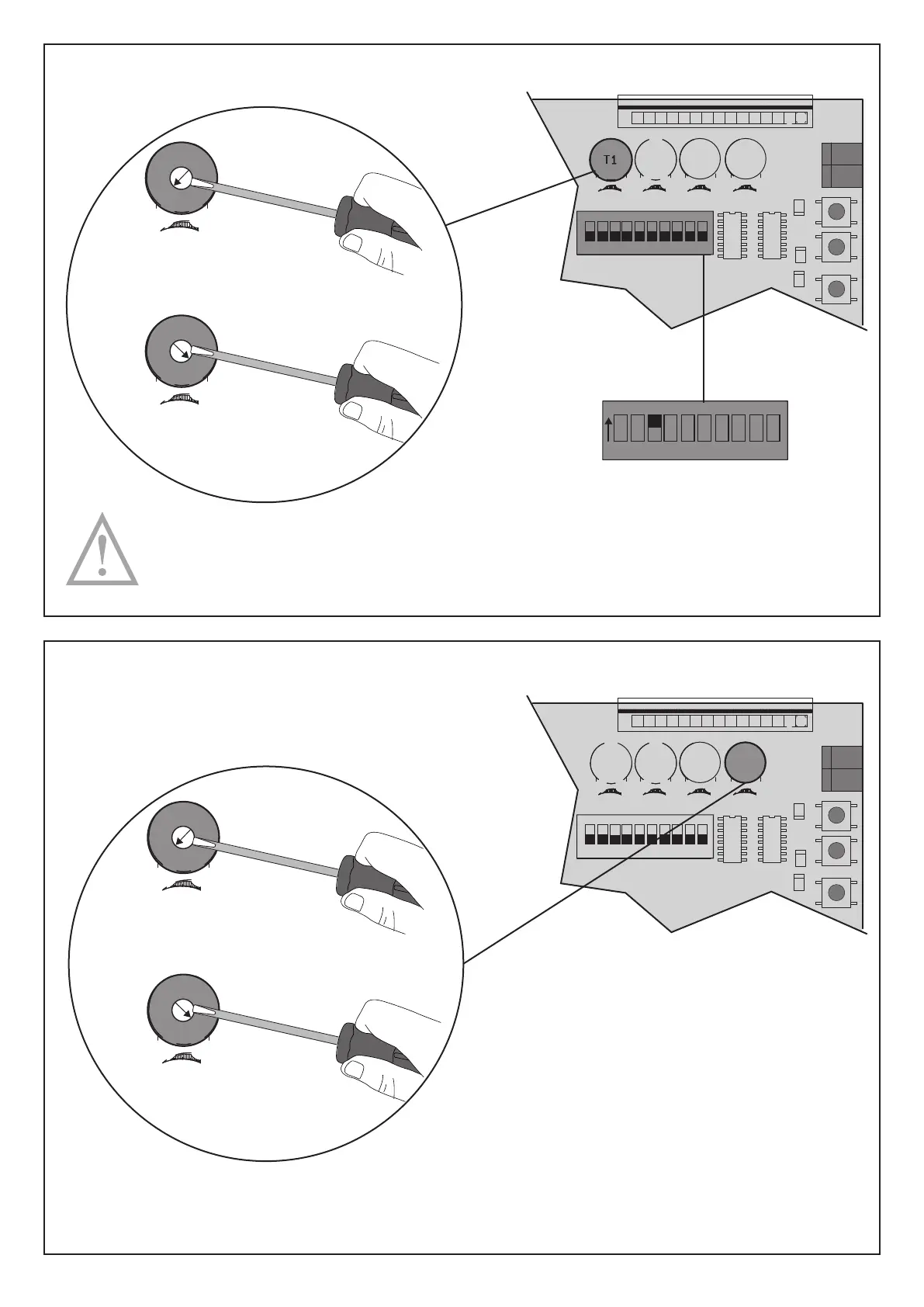 T1