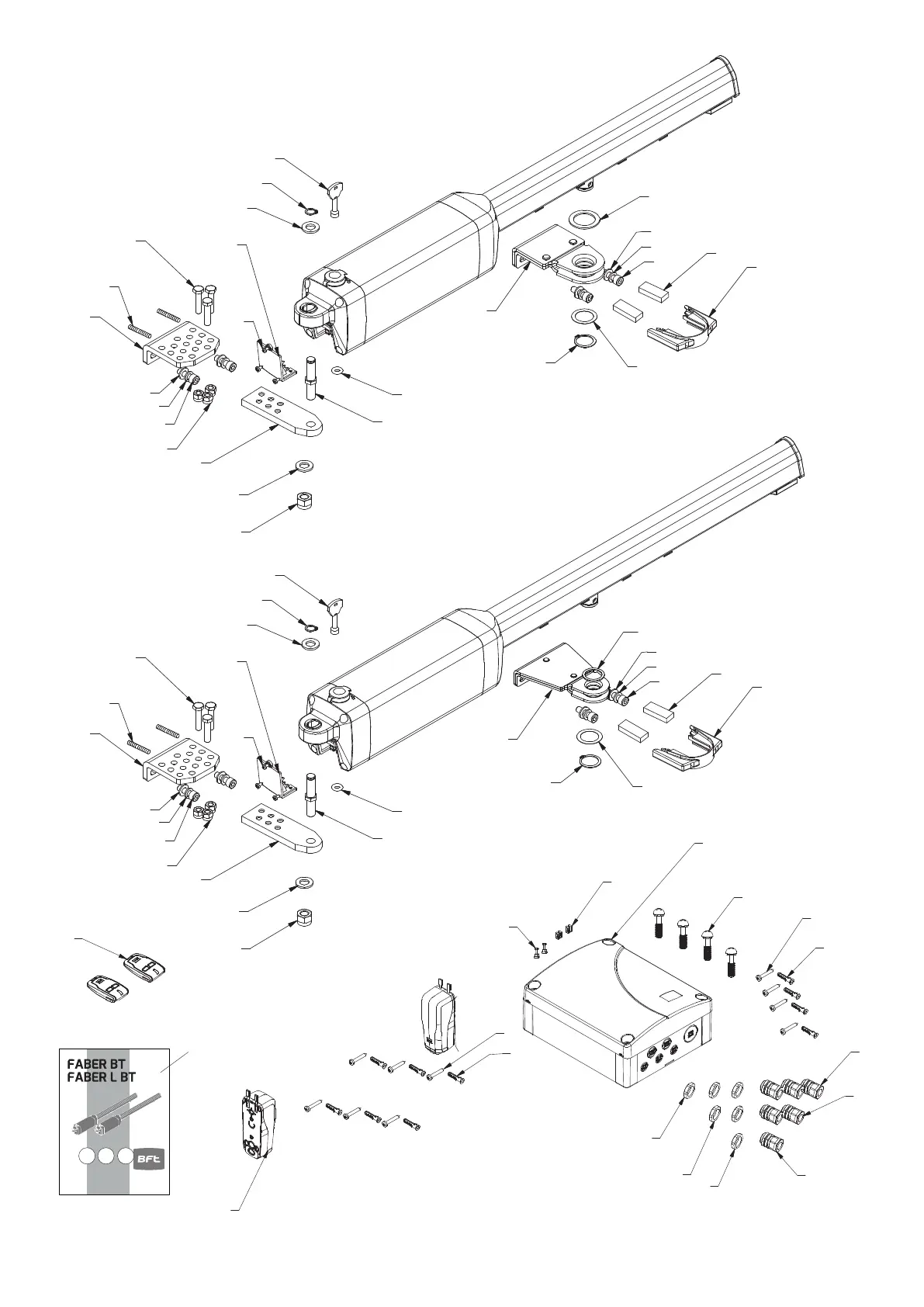 FABER BT
FABER L BT

BFT