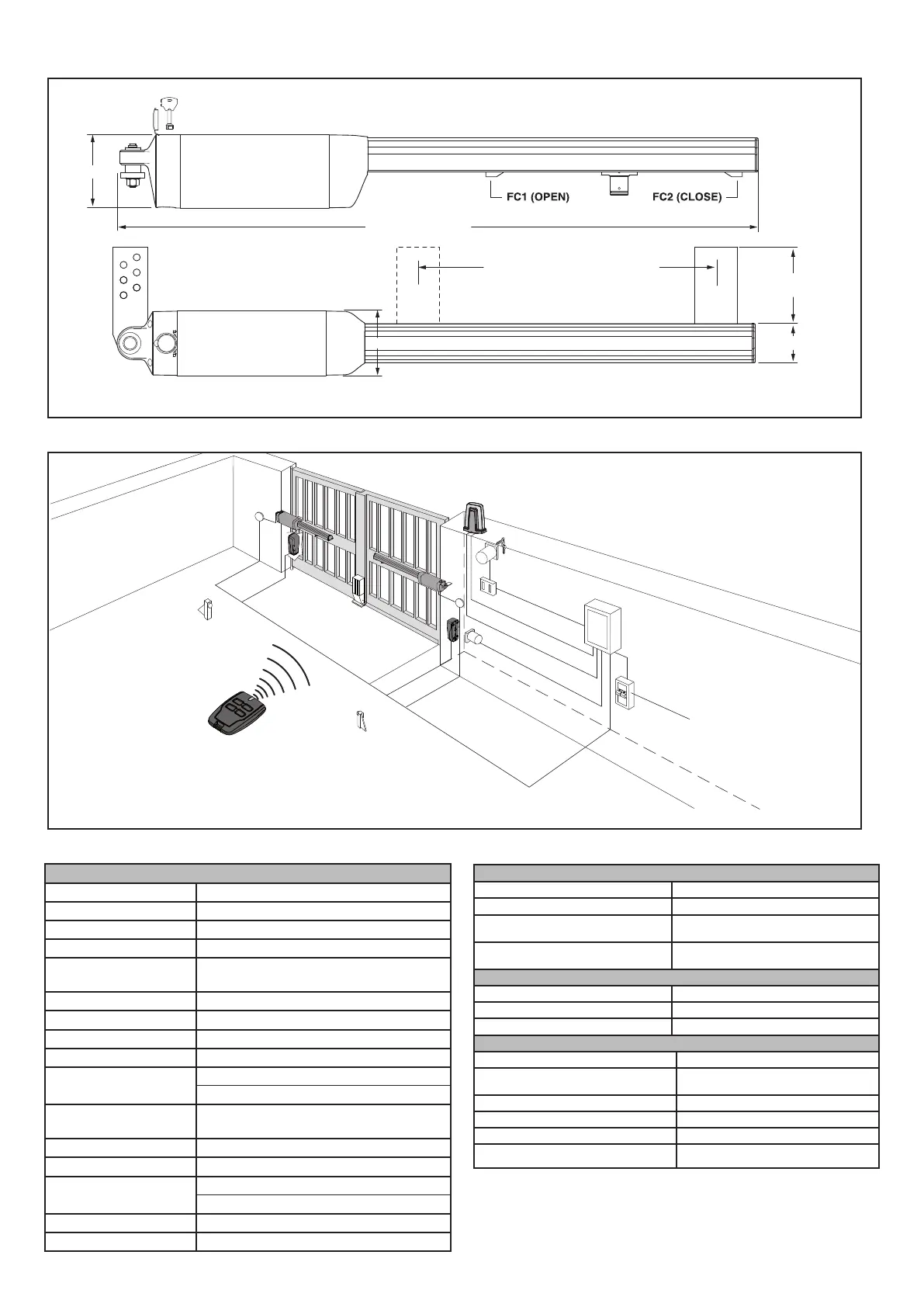 FC1 (OPEN)

FC2 (CLOSE)