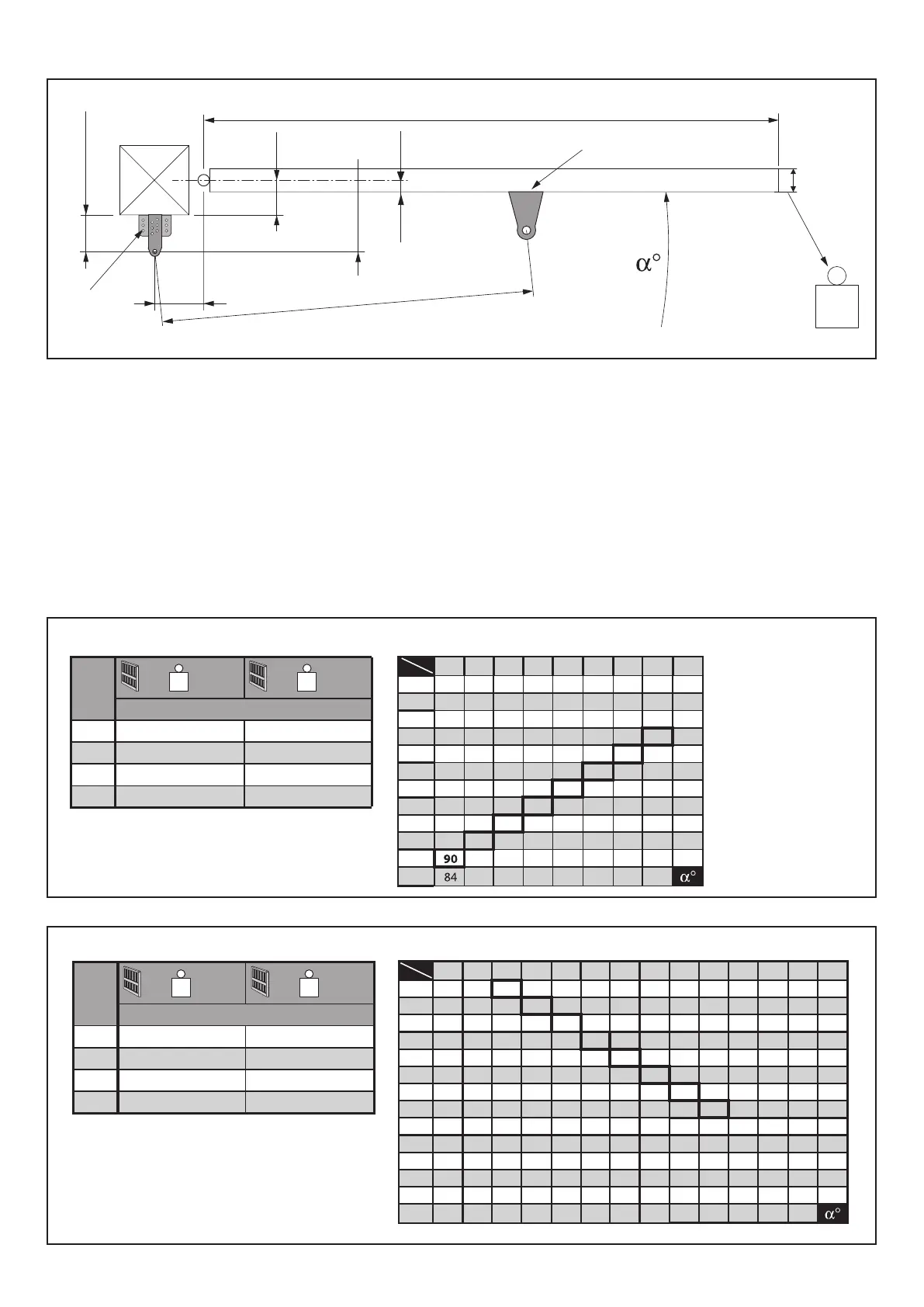 $\alpha°$

90
84
$\alpha°$

$\alpha°$