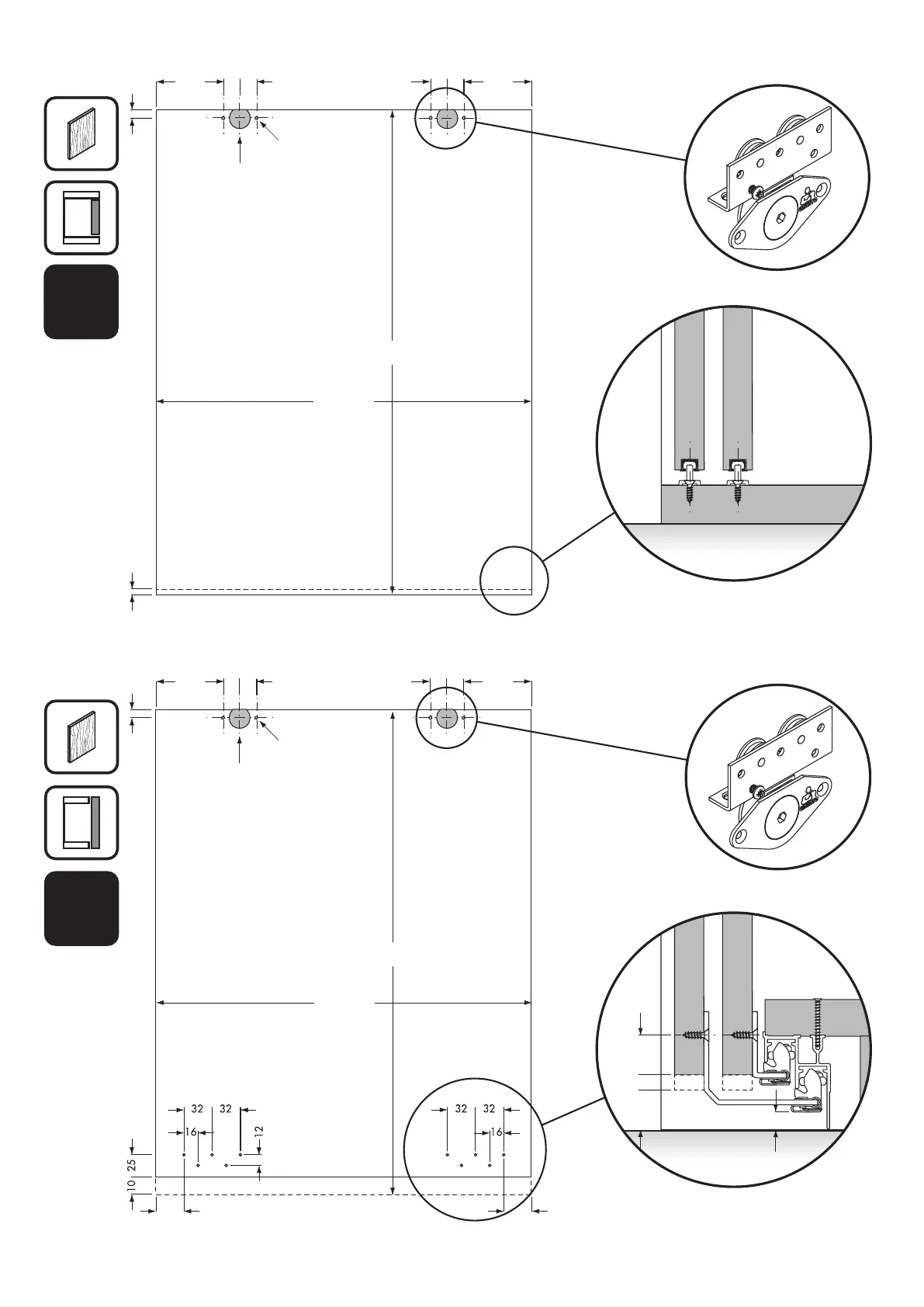 32 32
16
12
25
10
32 32
16