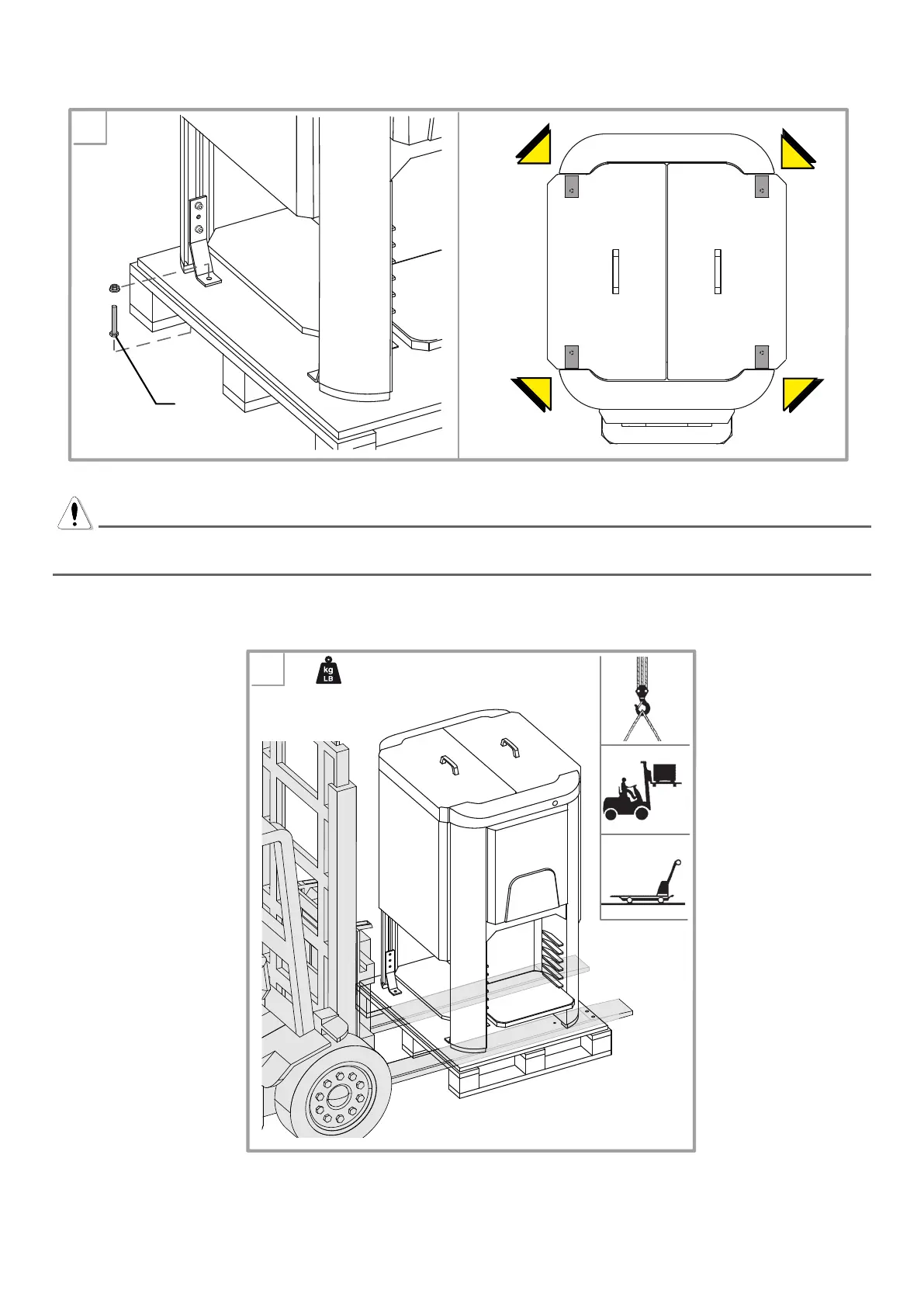 kg
LB