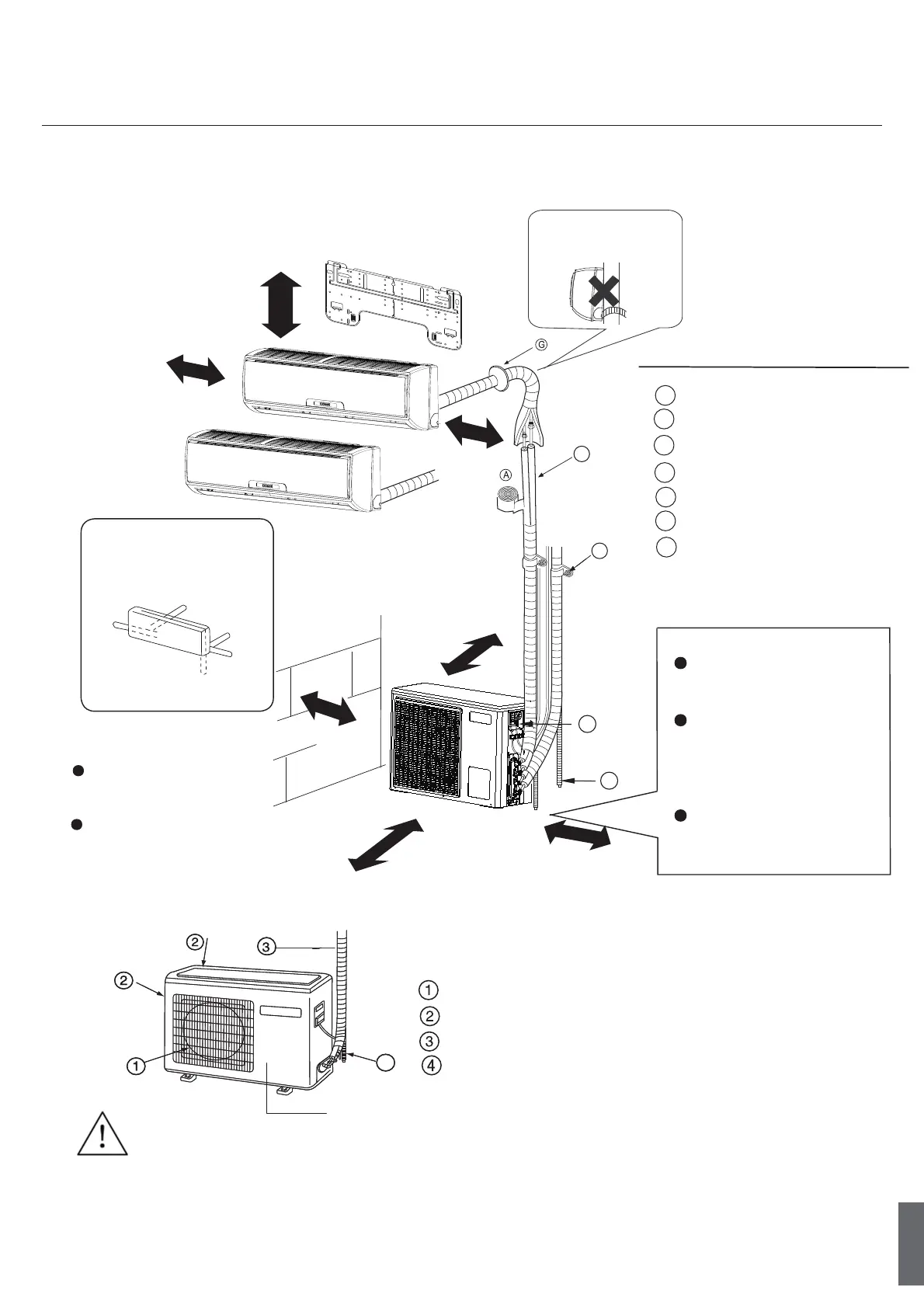 G

A

②

③

②

①

①

②

③

④