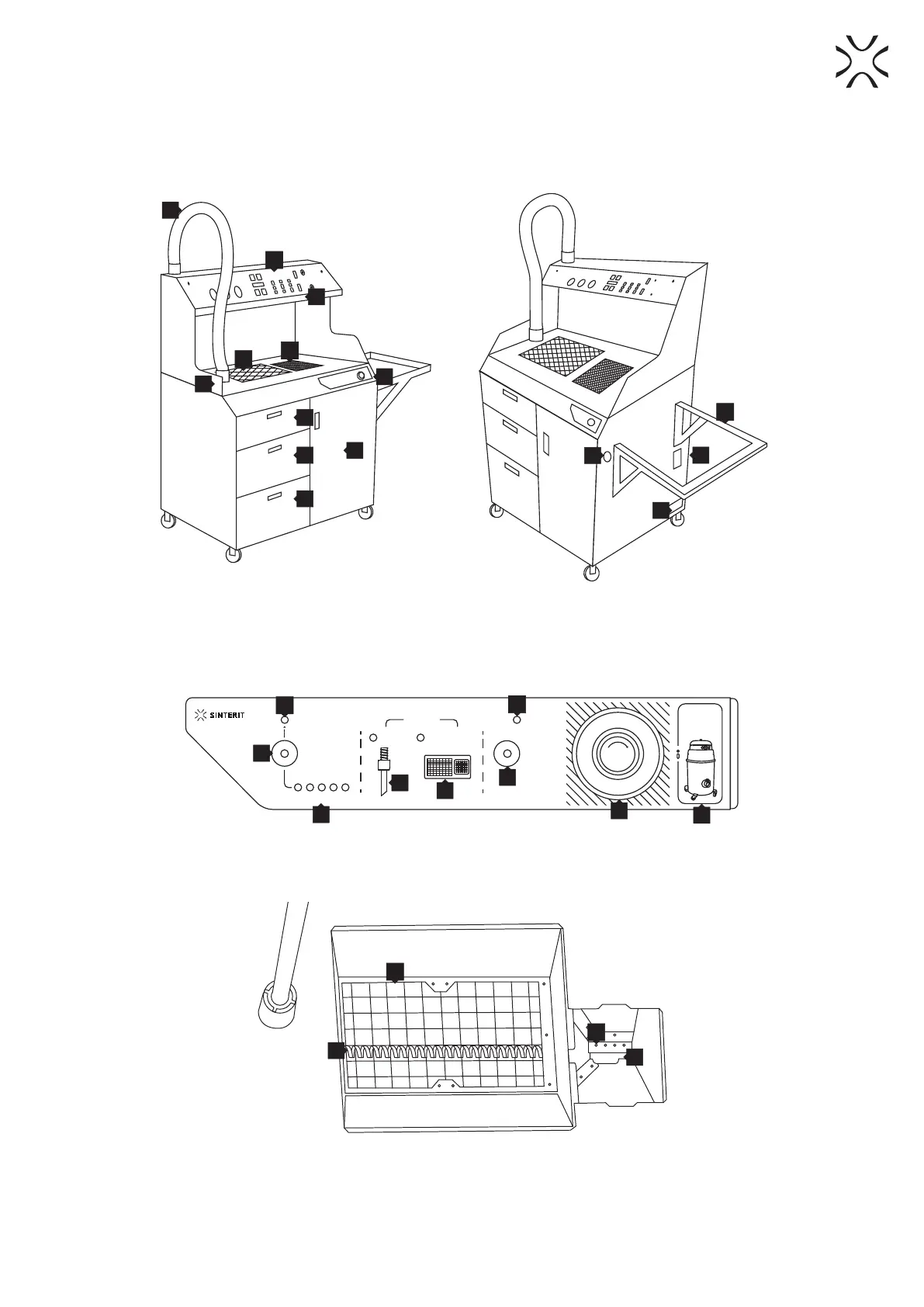 SINTERIT