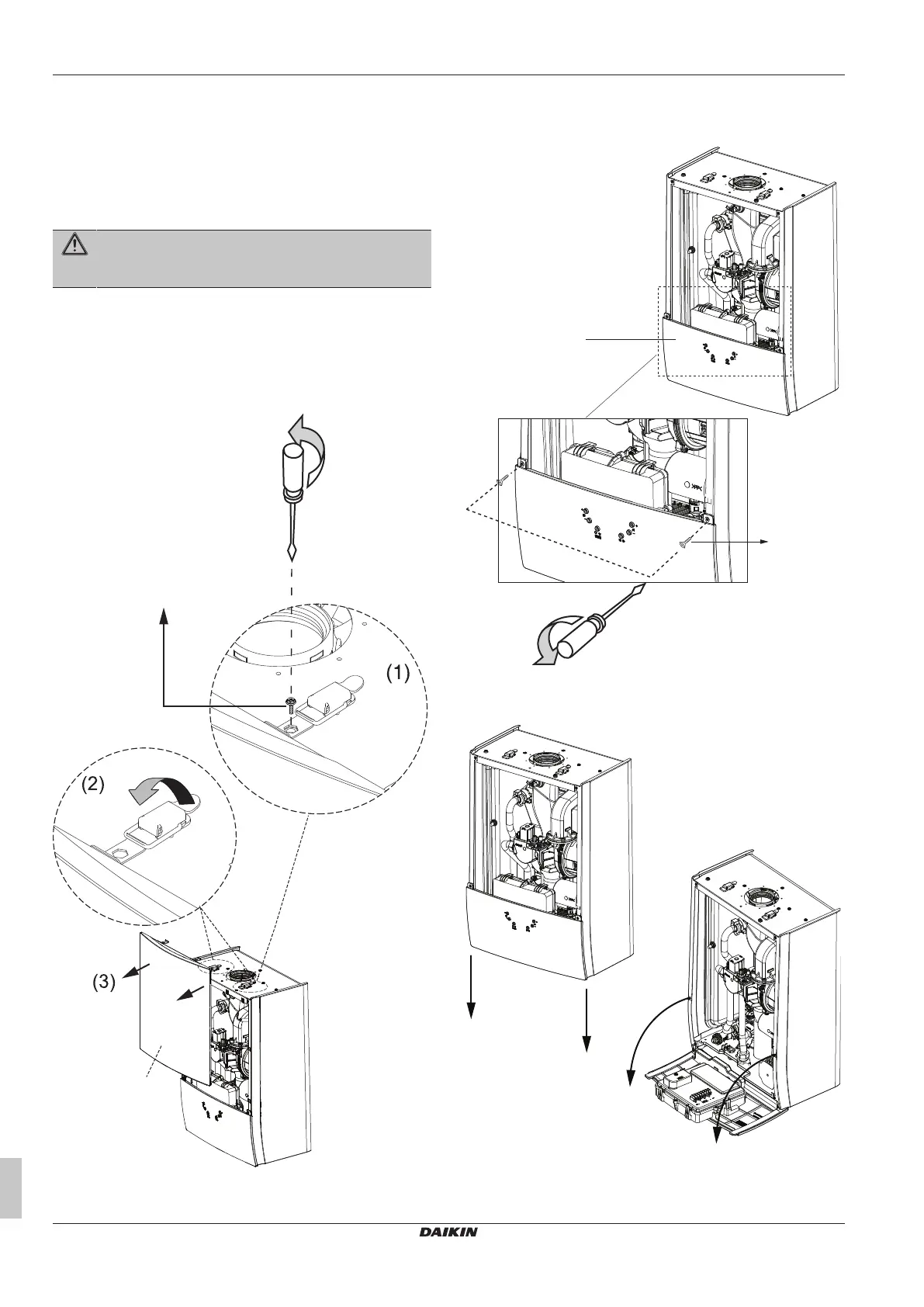 (1)

(2)

(3)

DAIKIN