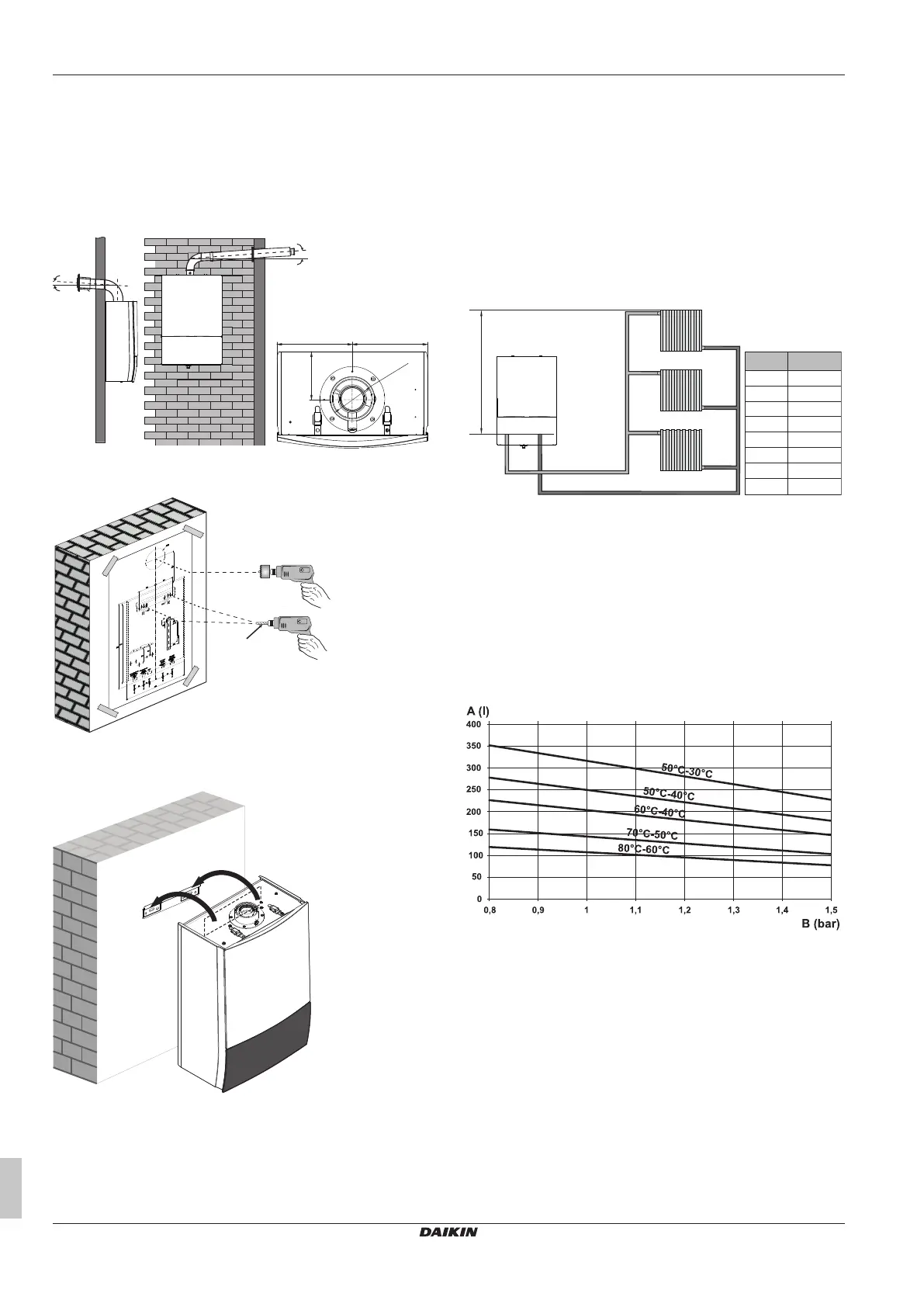 A (l)

400
350
300
250
200
150
100
50
0

50°C-30°C
50°C-40°C
60°C-40°C
70°C-50°C
80°C-60°C

0,8
0,9
1
1,1
1,2
1,3
1,4
1,5

B (bar)

DAIKIN