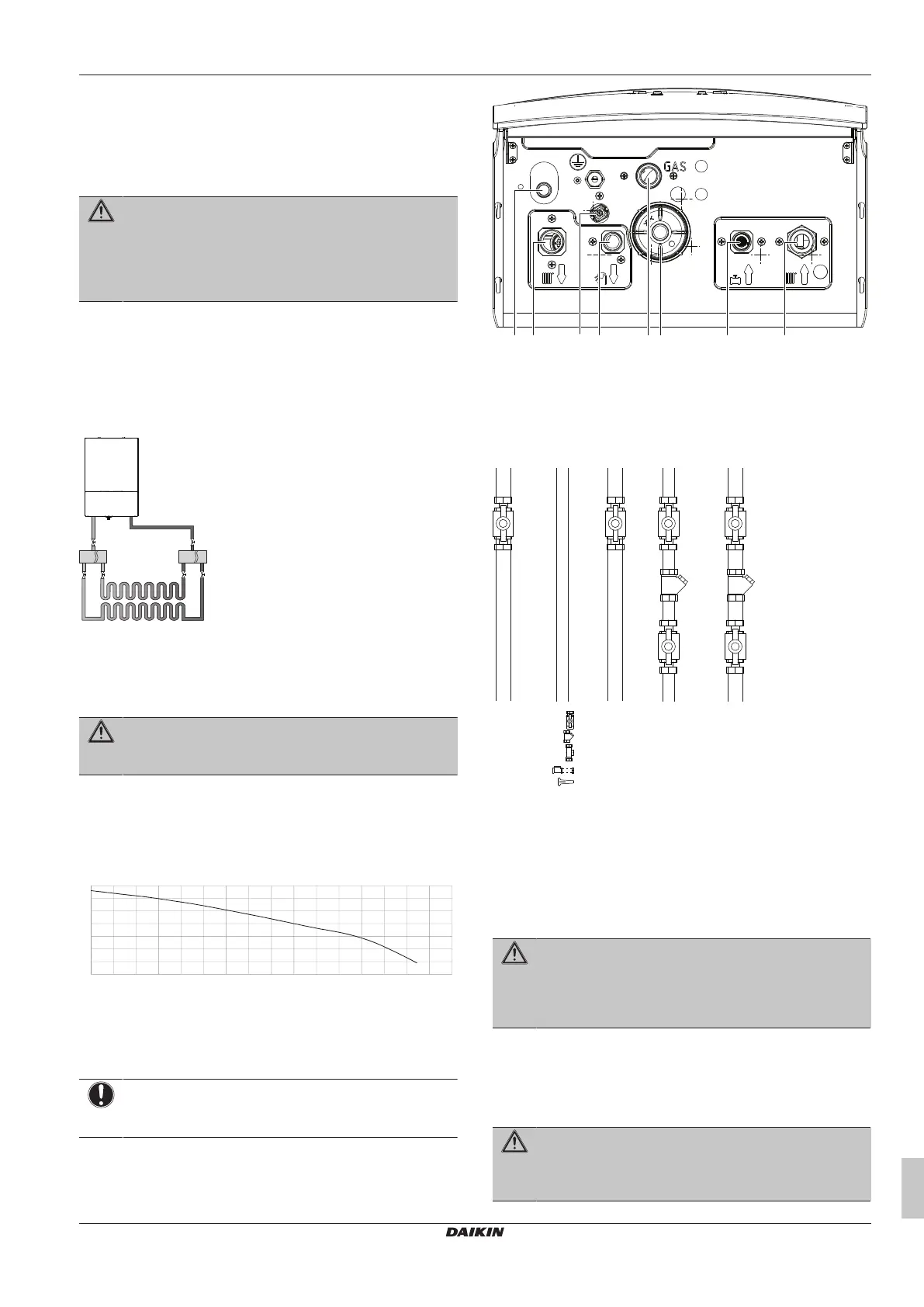 GAS

DAIKIN