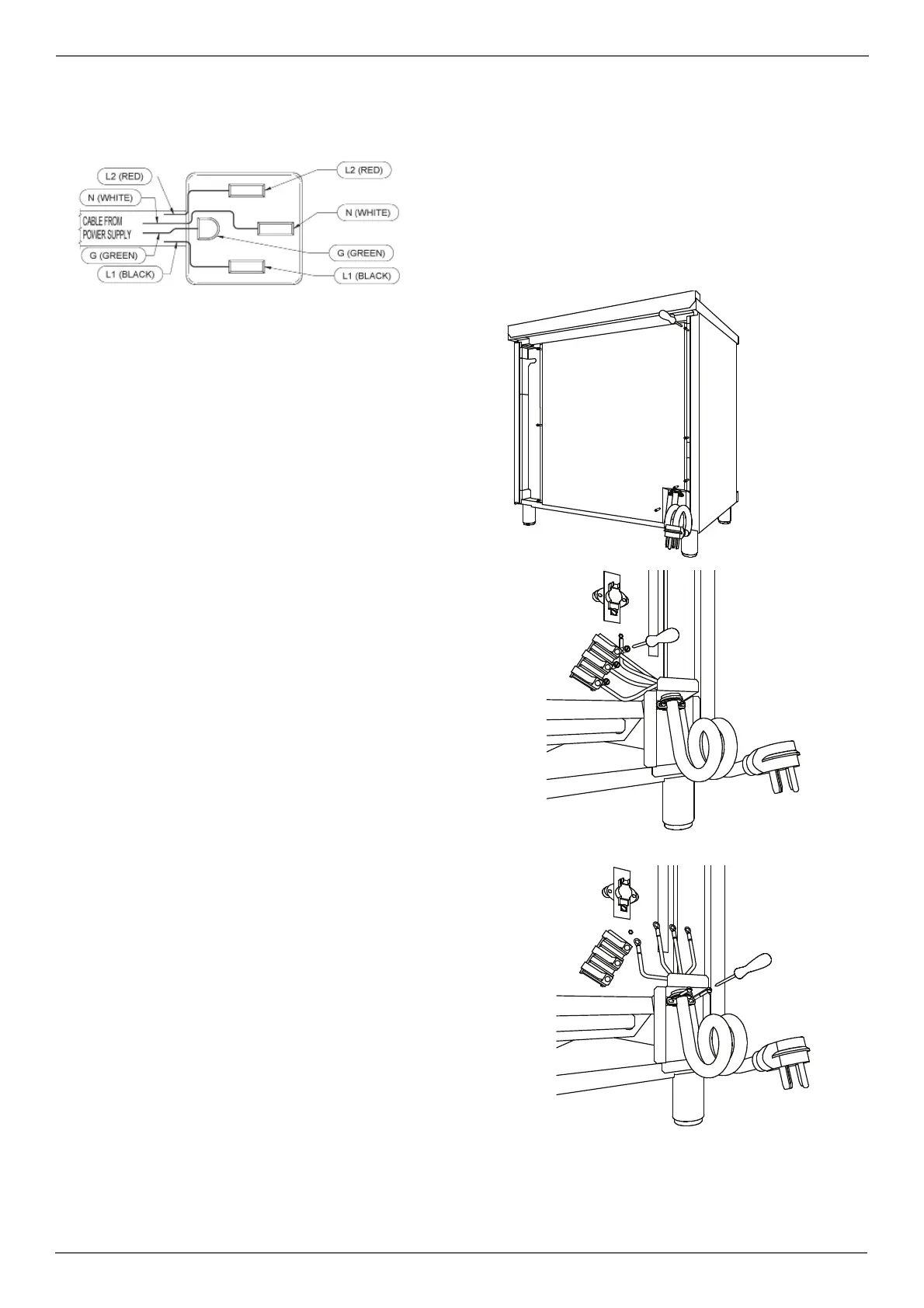 L2 (RED)

N (WHITE)

CABLE FROM POWER SUPPLY

G (GREEN)

L1 (BLACK)

L2 (RED)

N (WHITE)

G (GREEN)

L1 (BLACK)