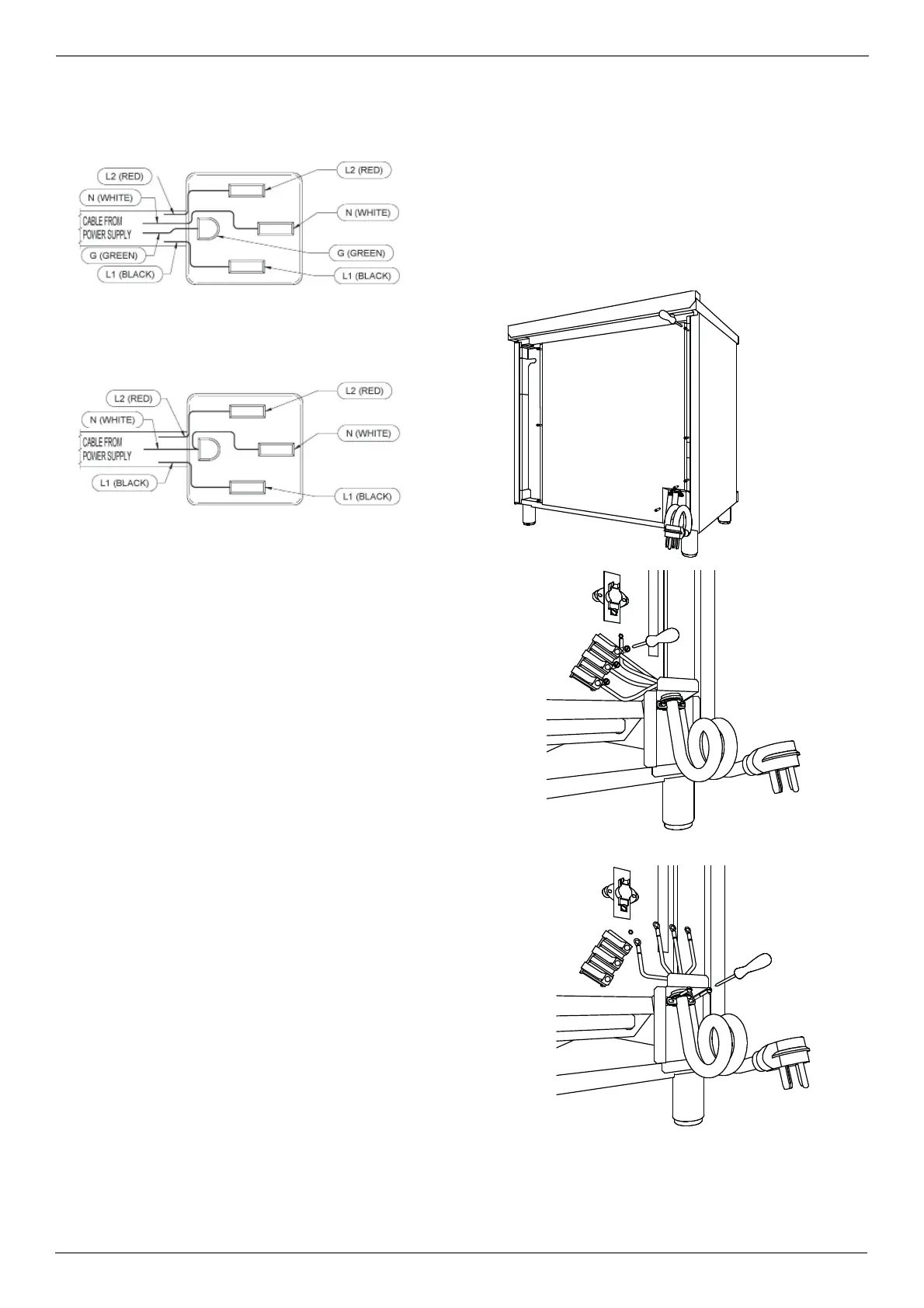 L2 (RED)
N (WHITE)
CABLE FROM POWER SUPPLY
G (GREEN)
L1 (BLACK)
L2 (RED)
N (WHITE)
G (GREEN)
L1 (BLACK)

L2 (RED)
N (WHITE)
CABLE FROM POWER SUPPLY
L1 (BLACK)
L2 (RED)
N (WHITE)
L1 (BLACK)