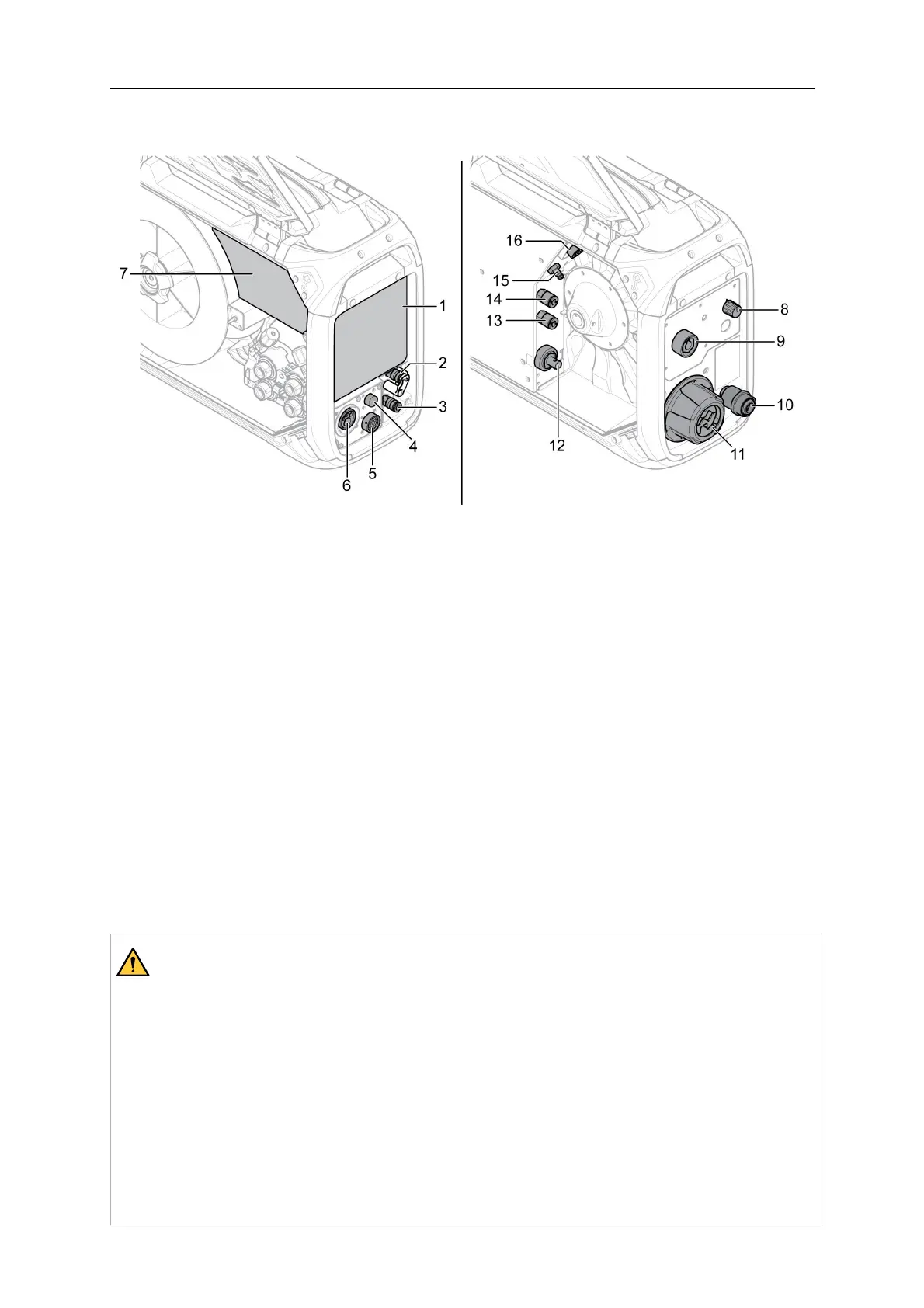 7
1
2
3
4
5
6
16
15
14
13
12
8
9
10
11