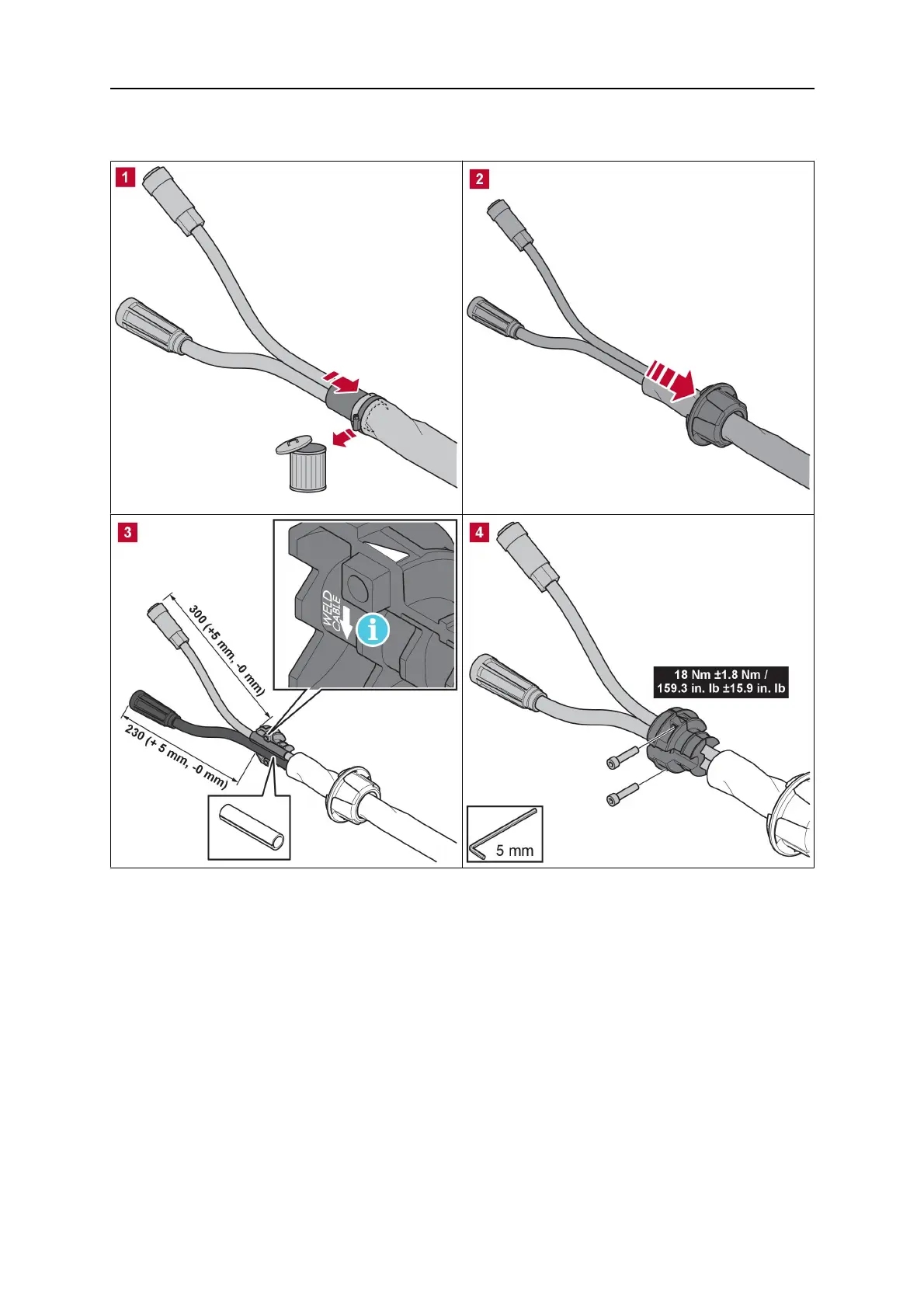 1

2

3

300 (+5 mm, -0 mm)

230 (+ 5 mm, -0 mm)

WELD CABLE

4

18 Nm ±1.8 Nm / 159.3 in. lb ±15.9 in. lb

5 mm