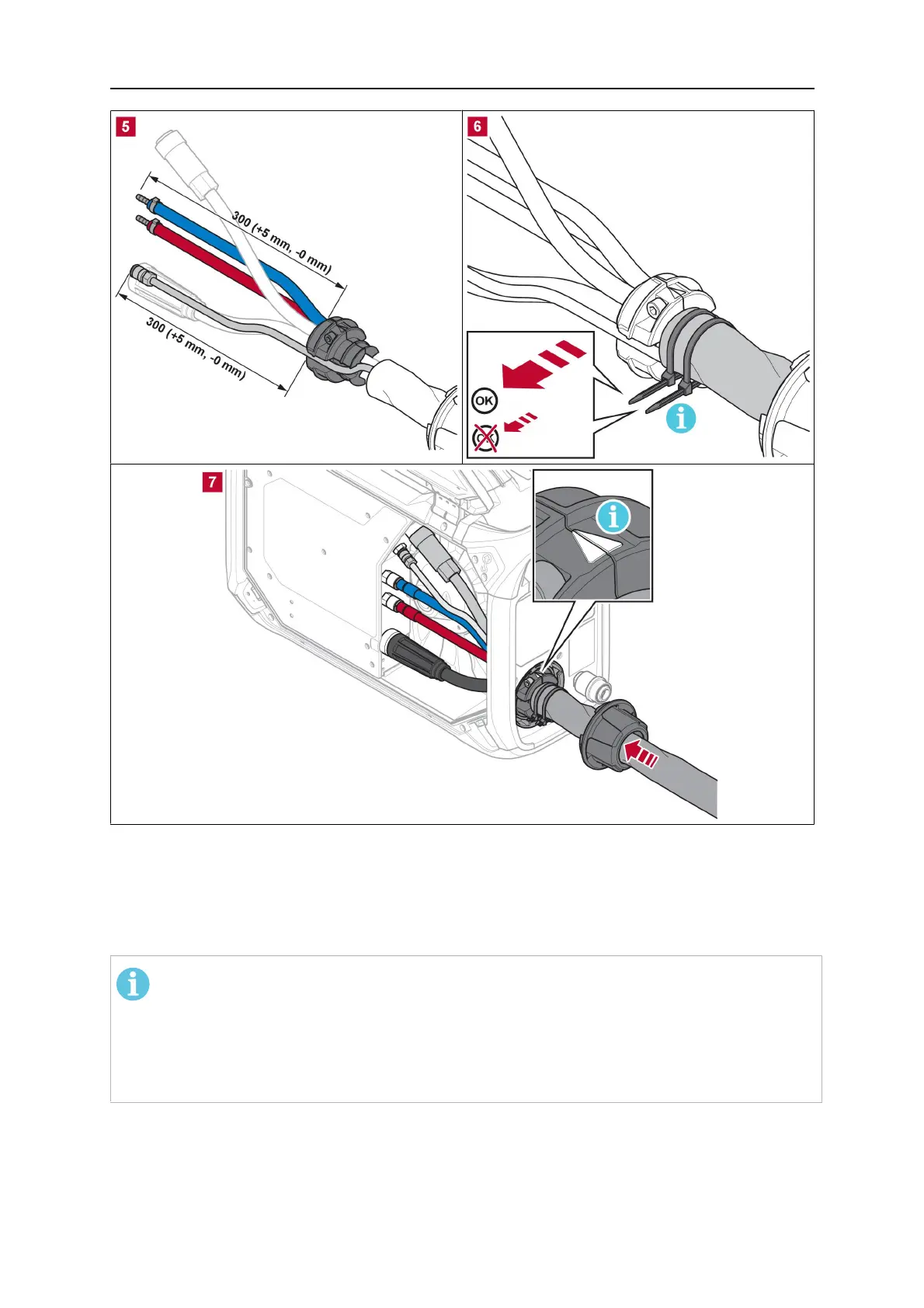 5

300 (+5 mm, -0 mm)

300 (+5 mm, -0 mm)

6

OK

OK

7