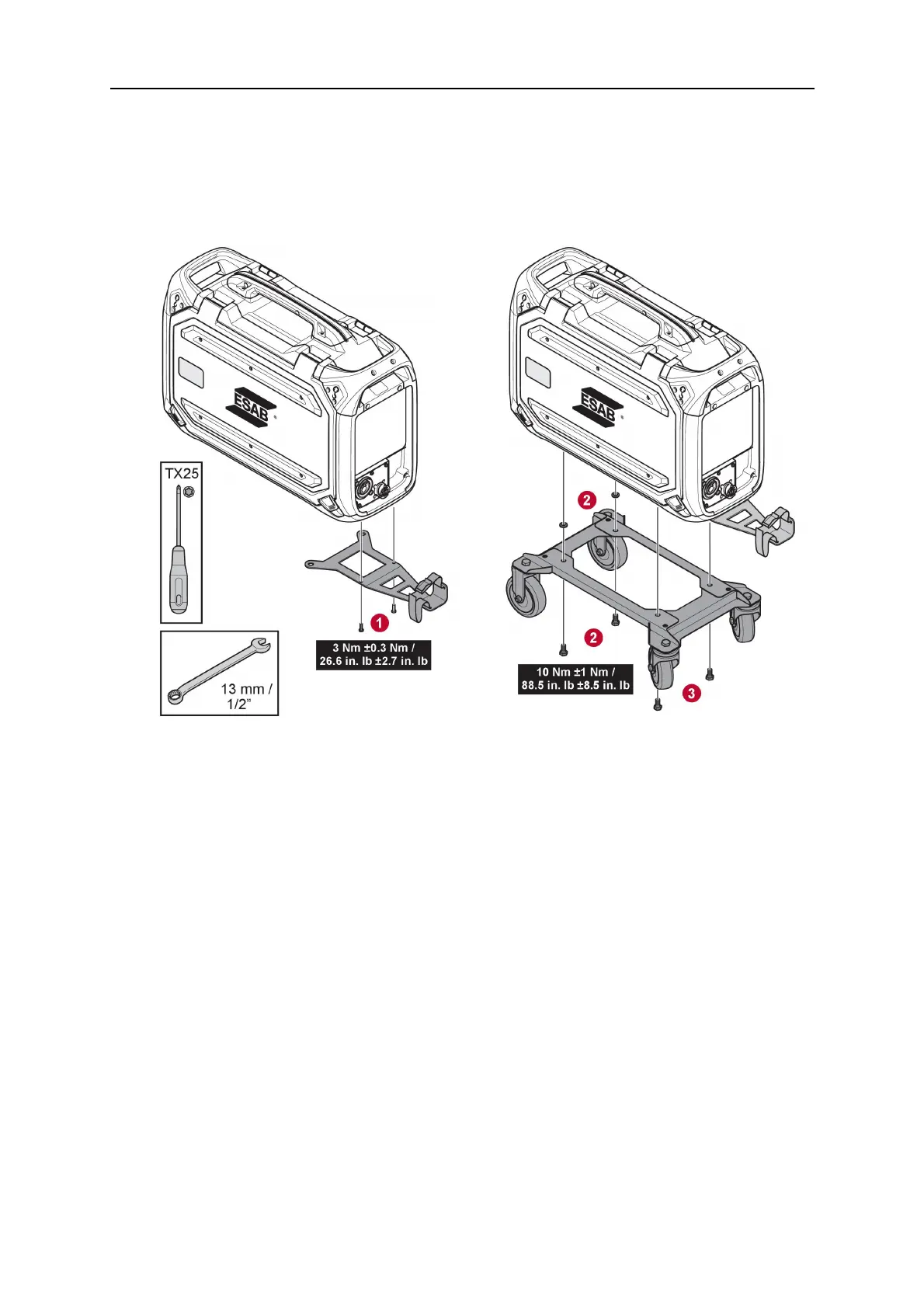 ESAB

TX25

13 mm / 1/2"

1

3 Nm ±0.3 Nm / 26.6 in. lb ±2.7 in. lb

ESAB

2

2

10 Nm ±1 Nm / 88.5 in. lb ±8.5 in. lb

3