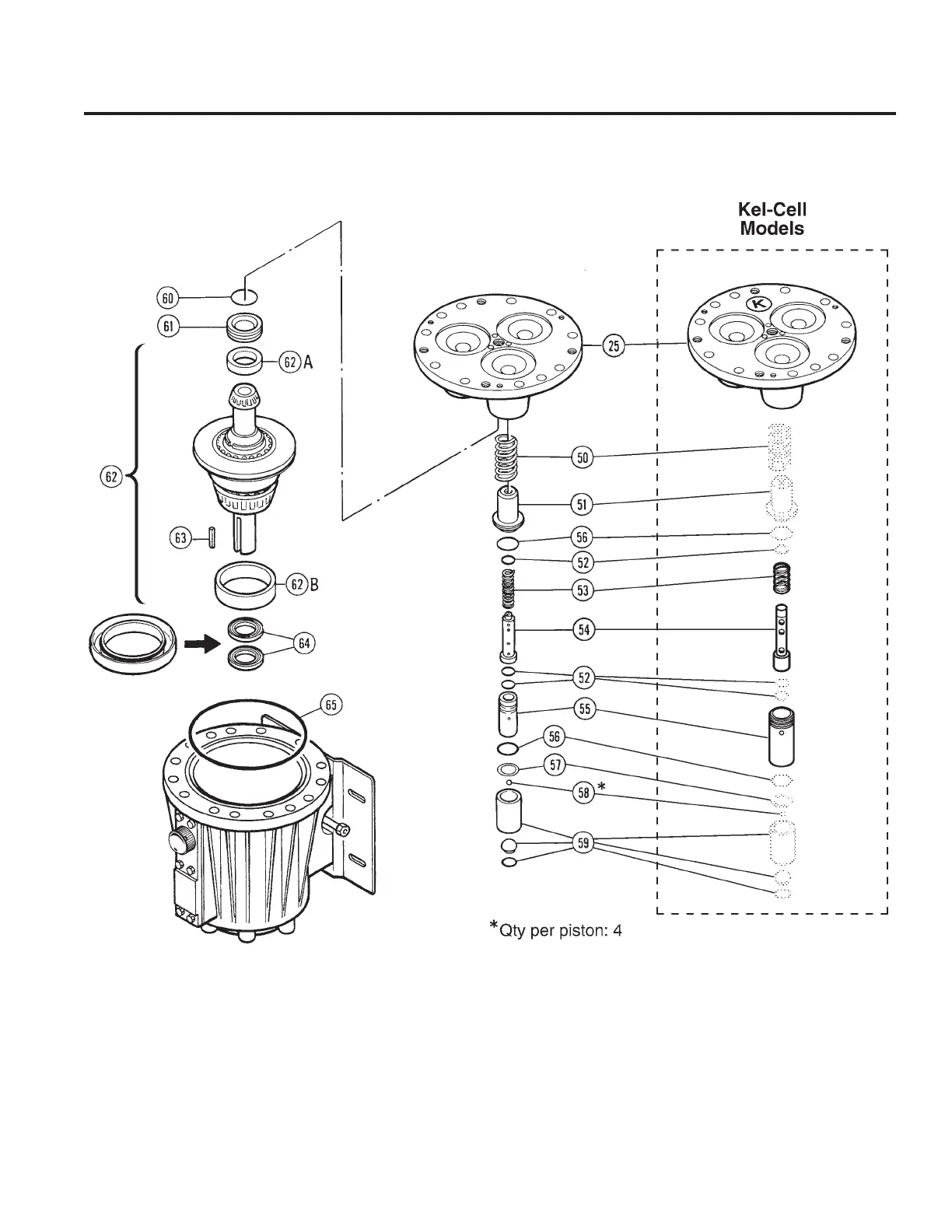 Kel-Cell Models

60
61
62 A
62
63
62 B
64
65
25
K
50
51
56
52
53
54
52
55
56
57
58 *
59

*Qty per piston: 4