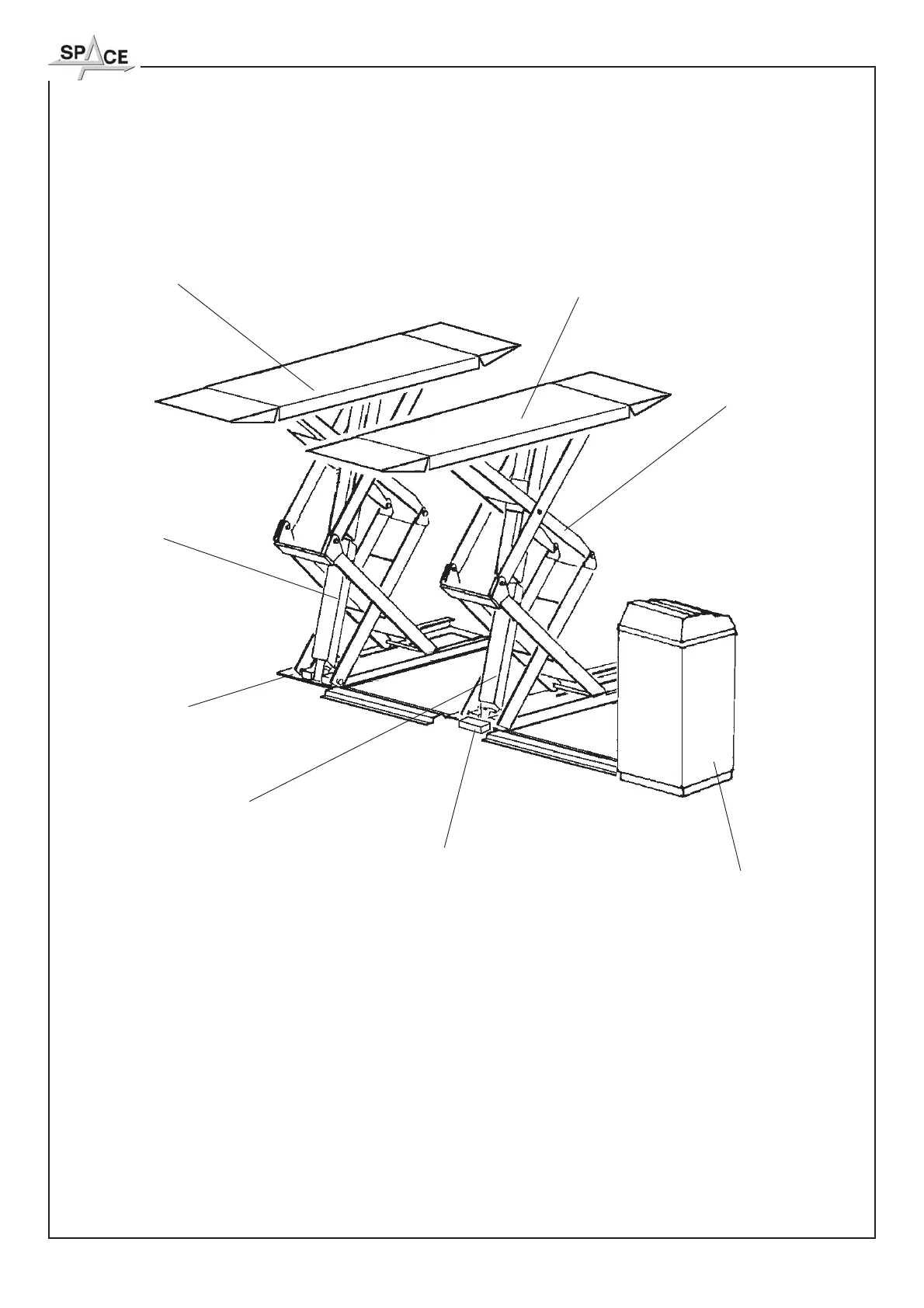 SPACE