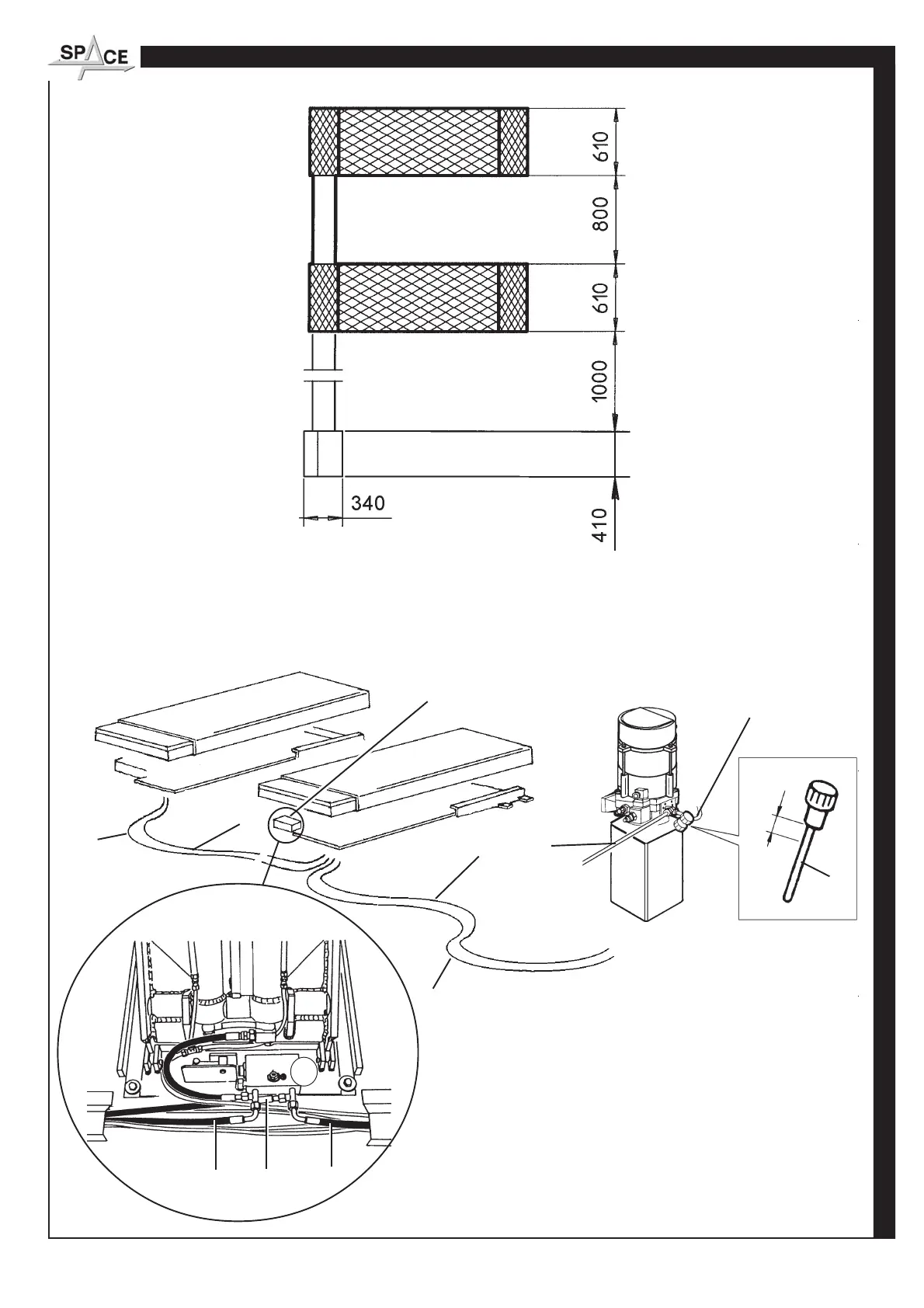 SPACE

610
800
610
1000
340
410