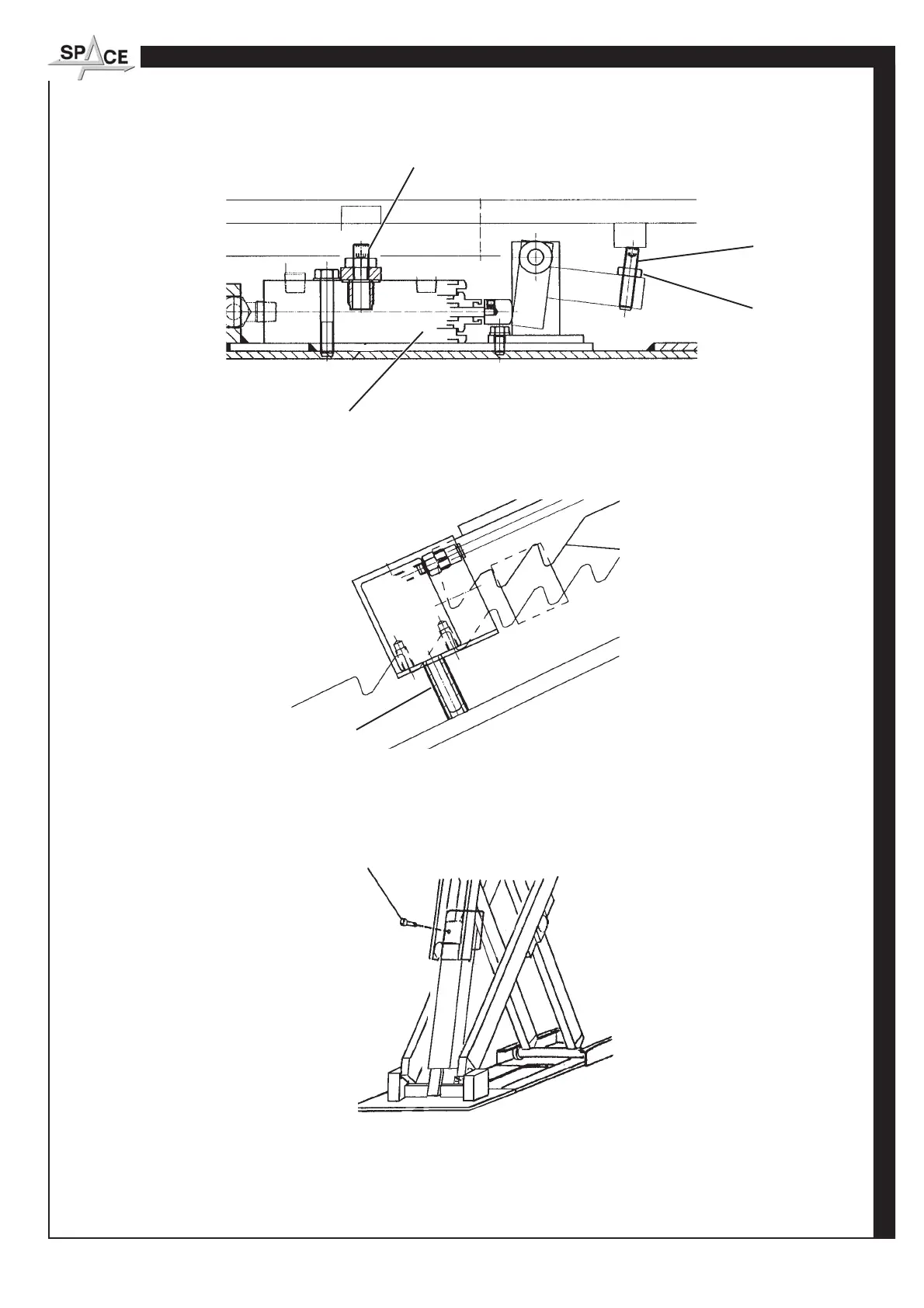 SPACE