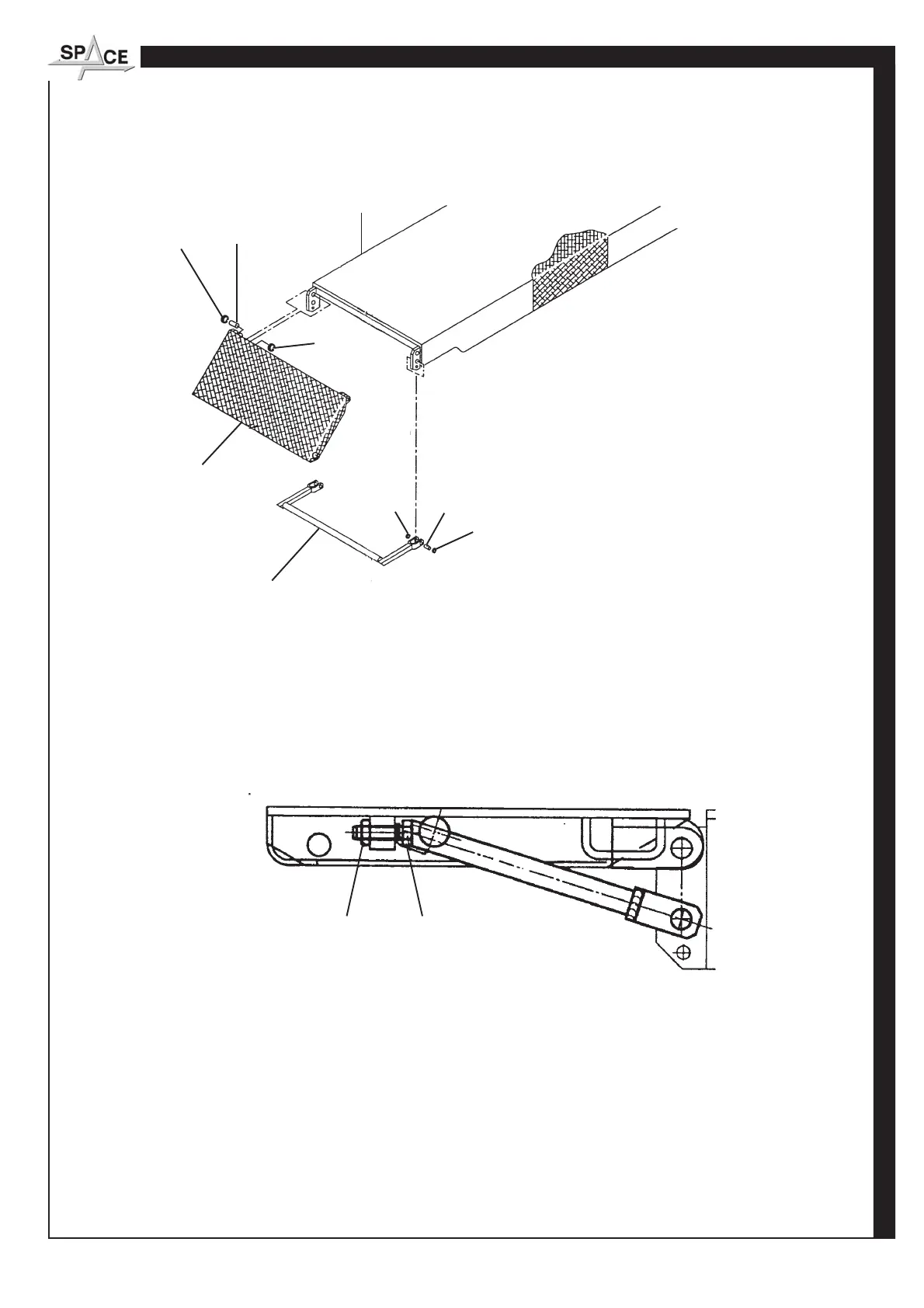 SPACE