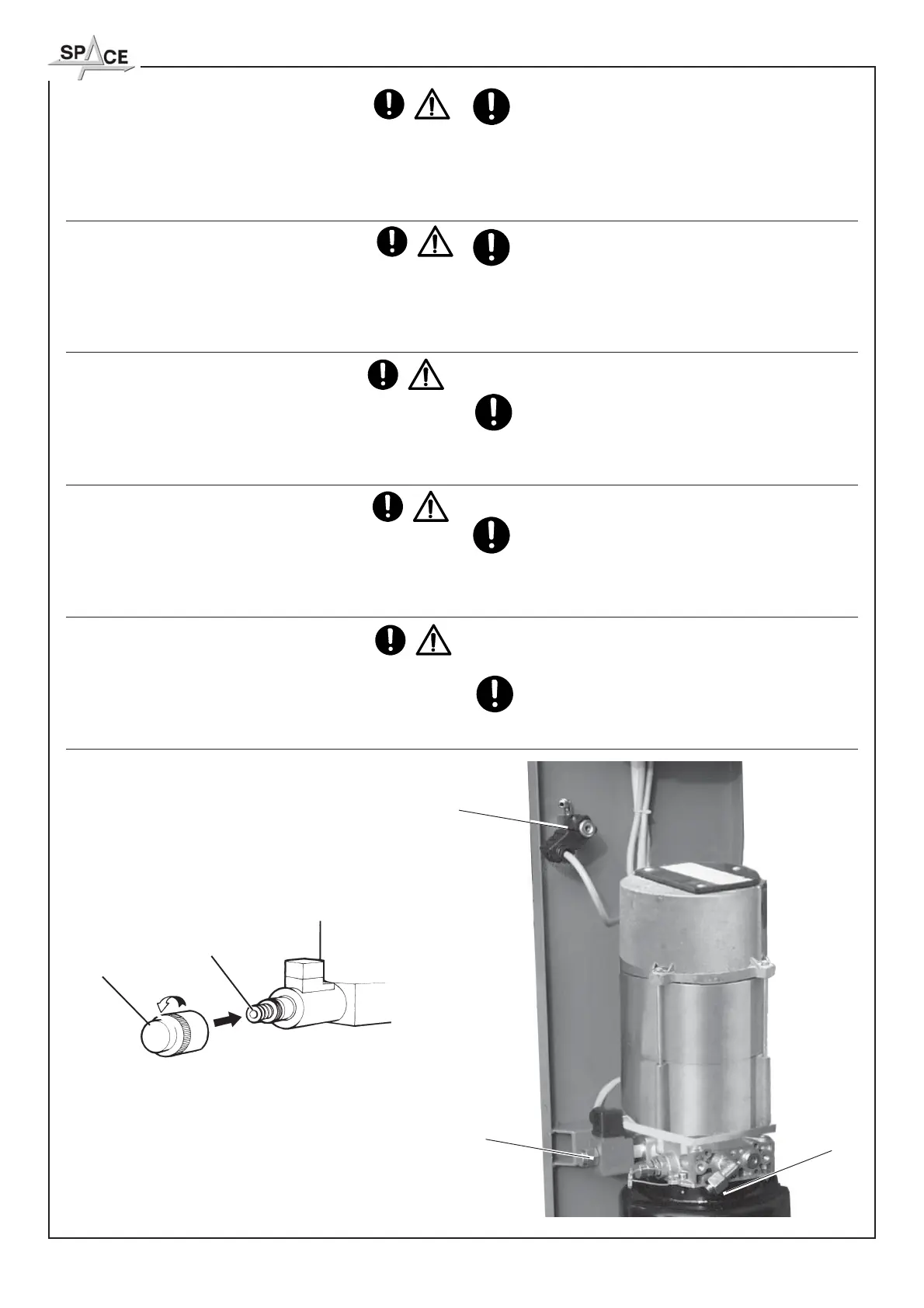 SPACE