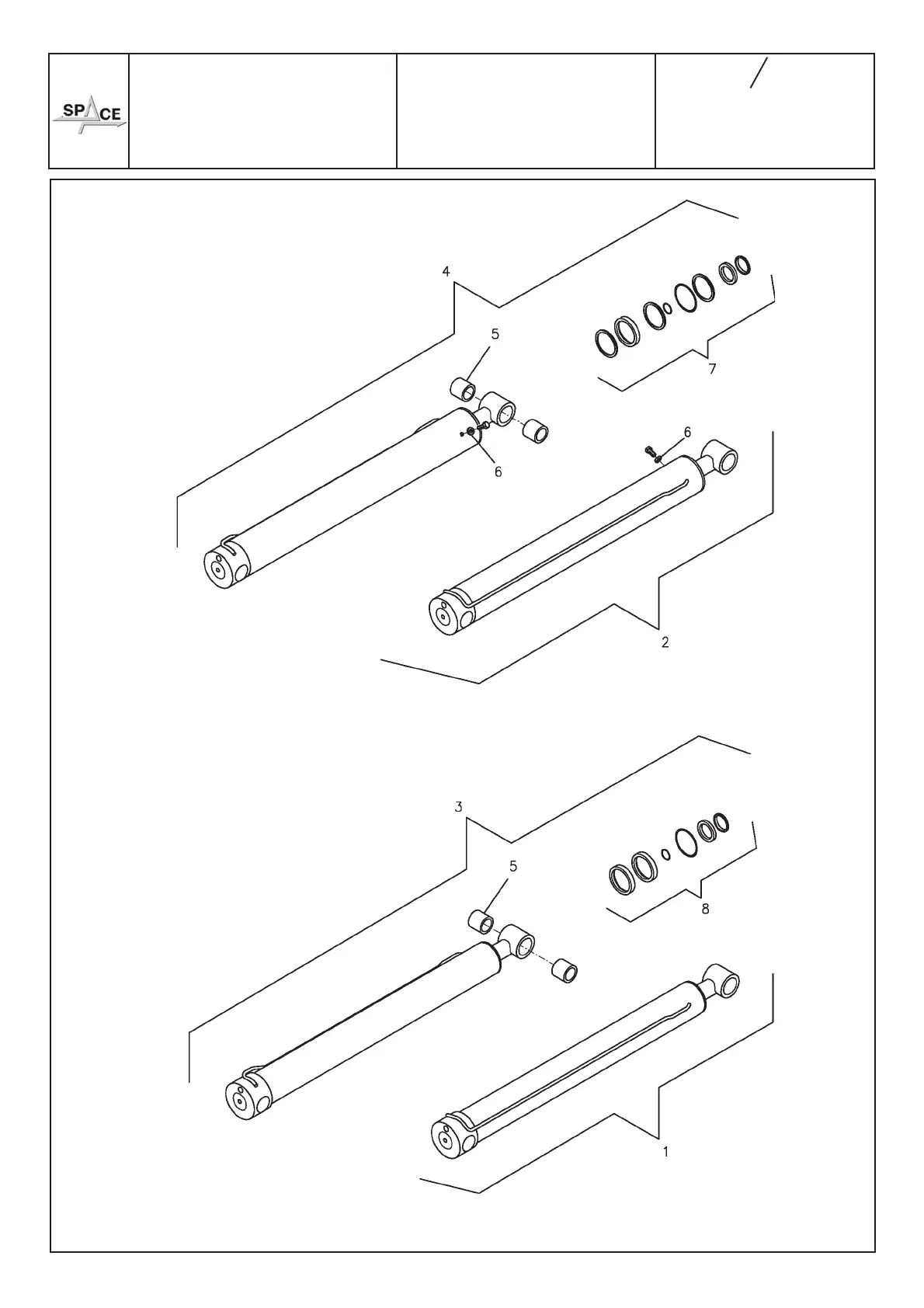 SPACE

/

4
5
7
6
6
2

3
5
8
1