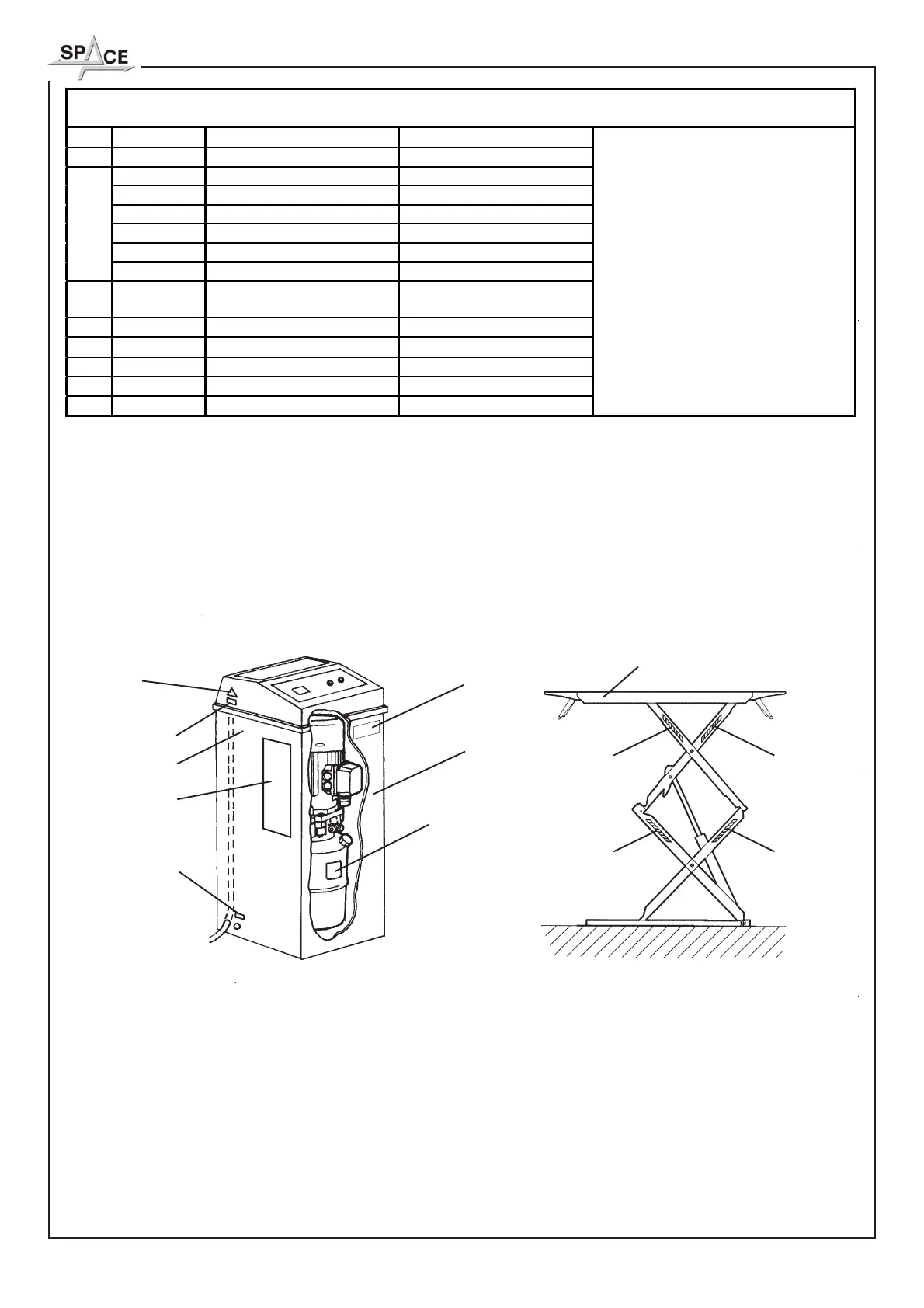 SPACE