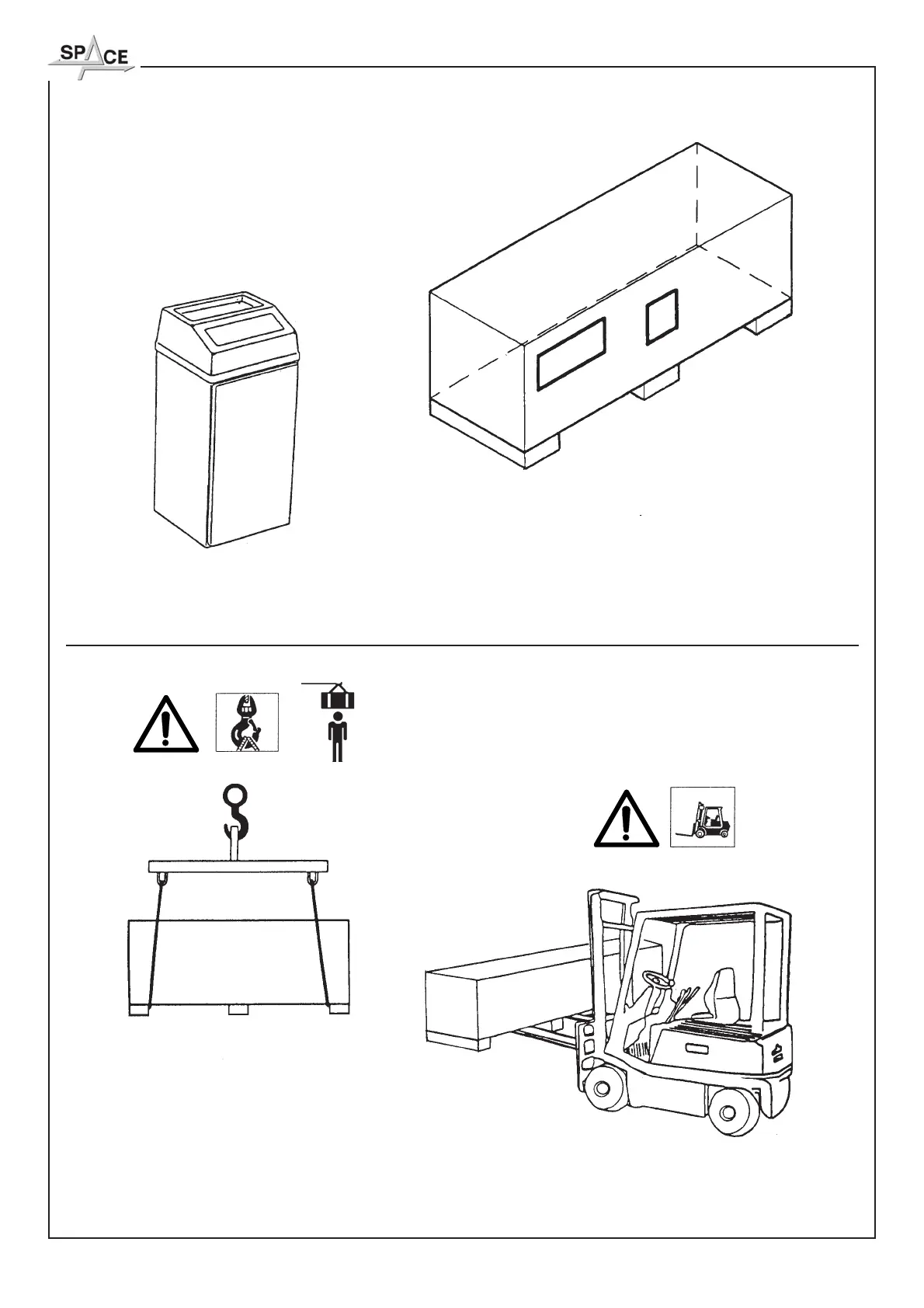 SPACE