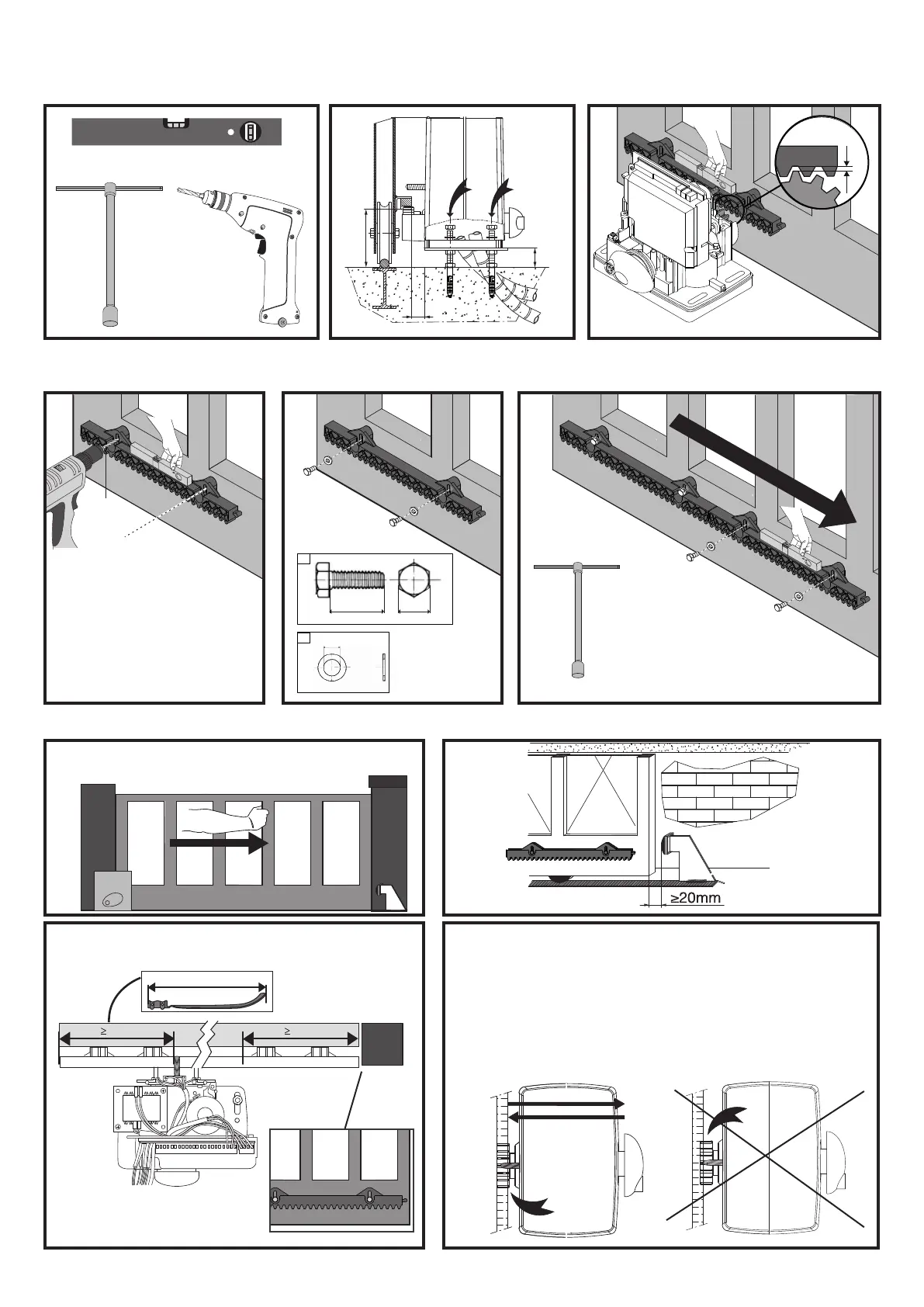 ≥20mm

≥

≥