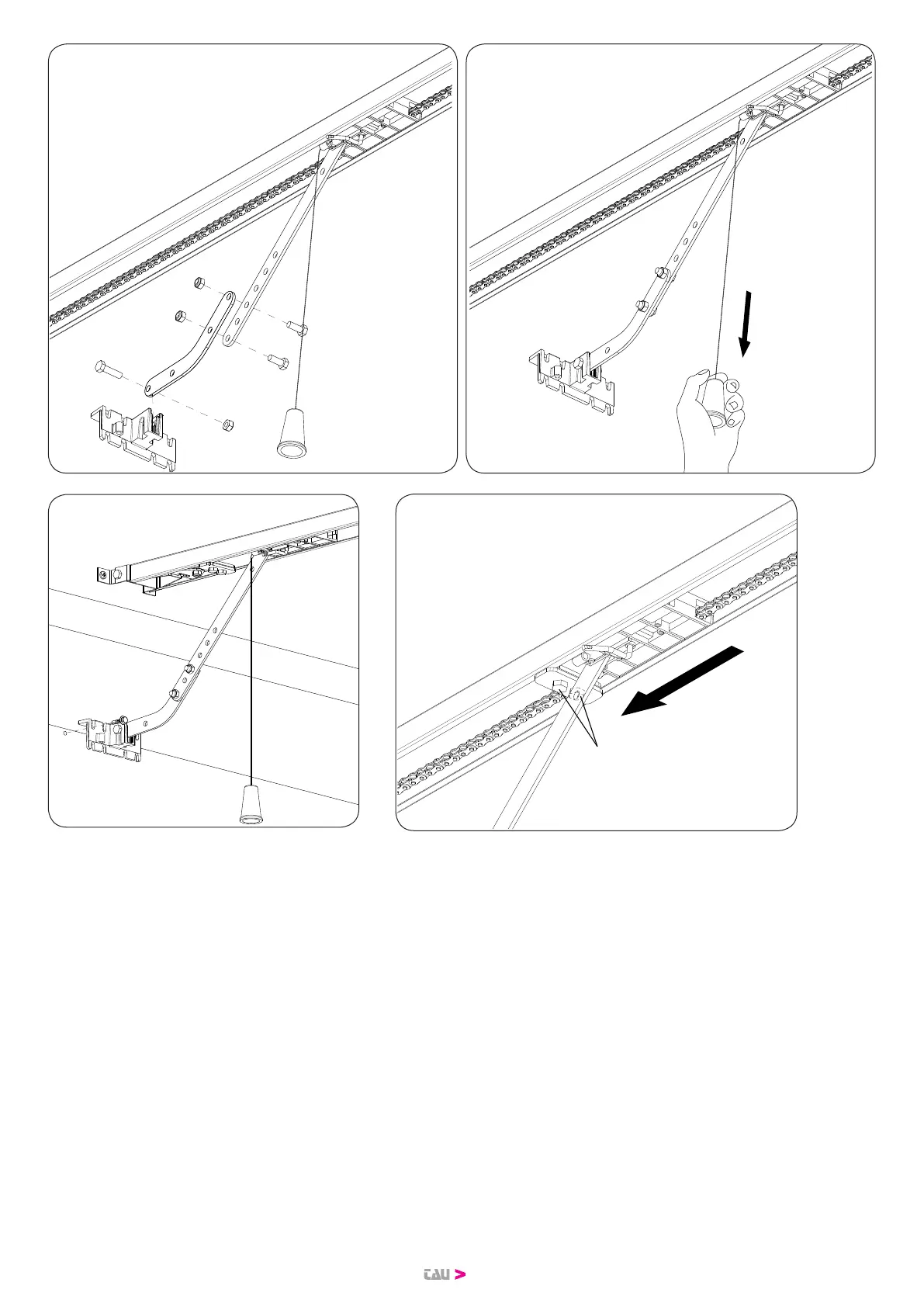 tau >