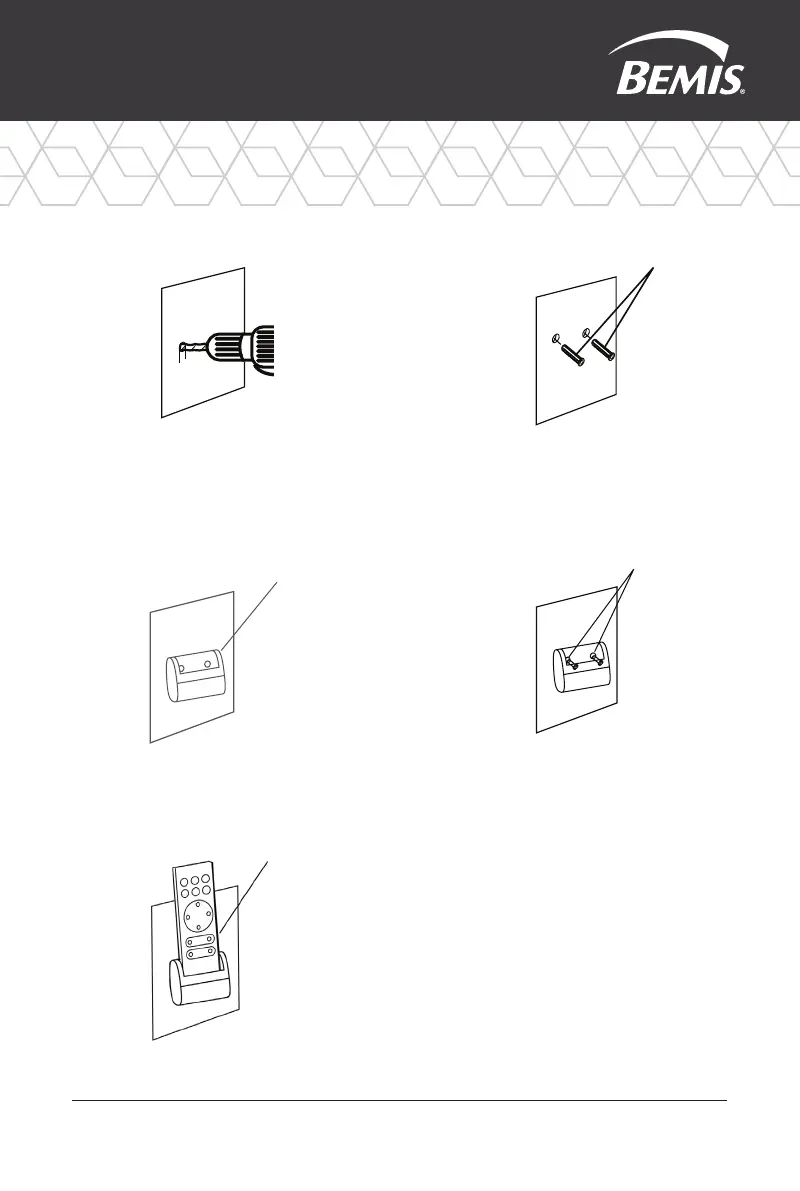 BEMIS®