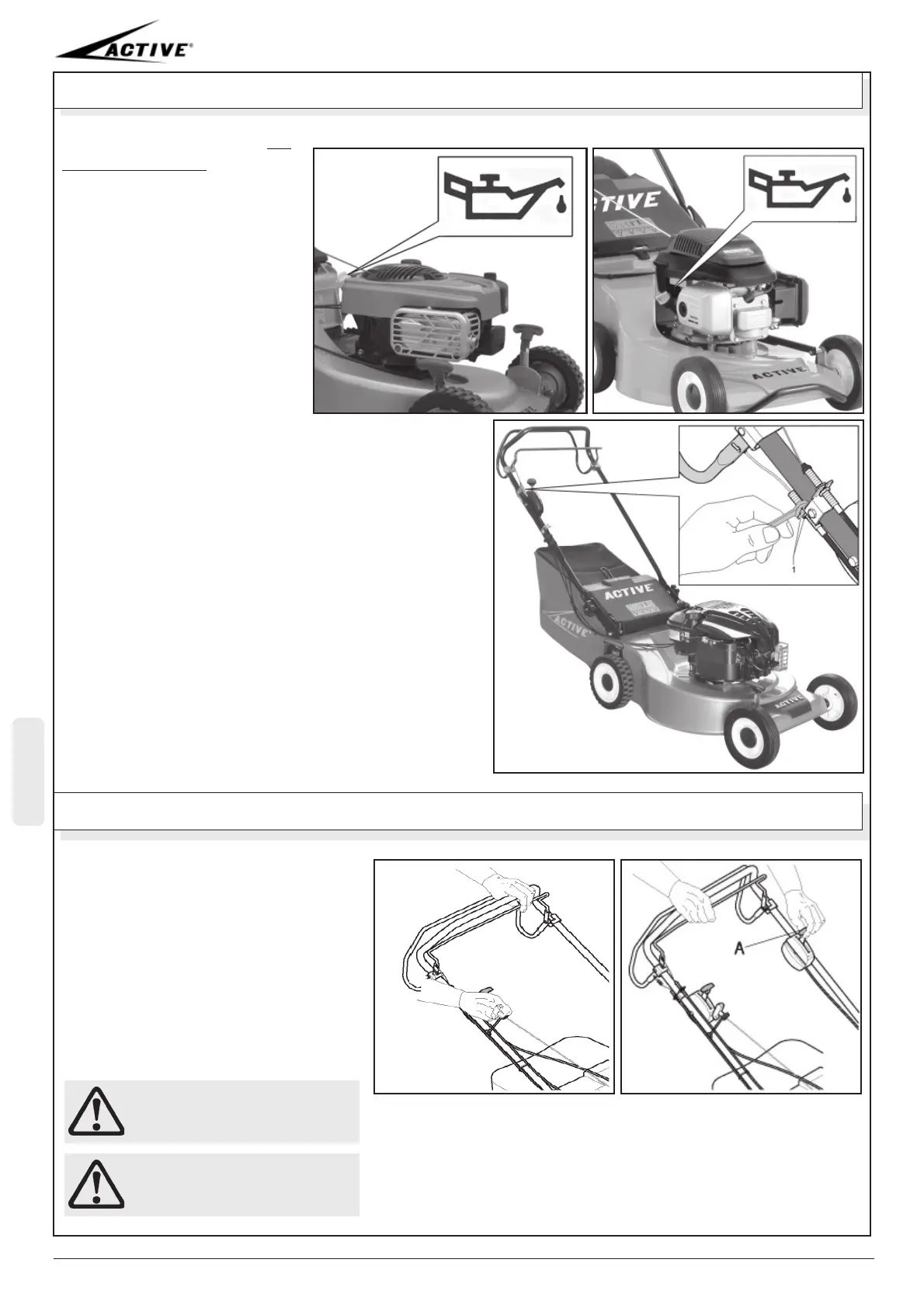 ACTIVE®

ACTIVE

ACTIVE

1

ACTIVE

ACTIVE

ACTIVE

A