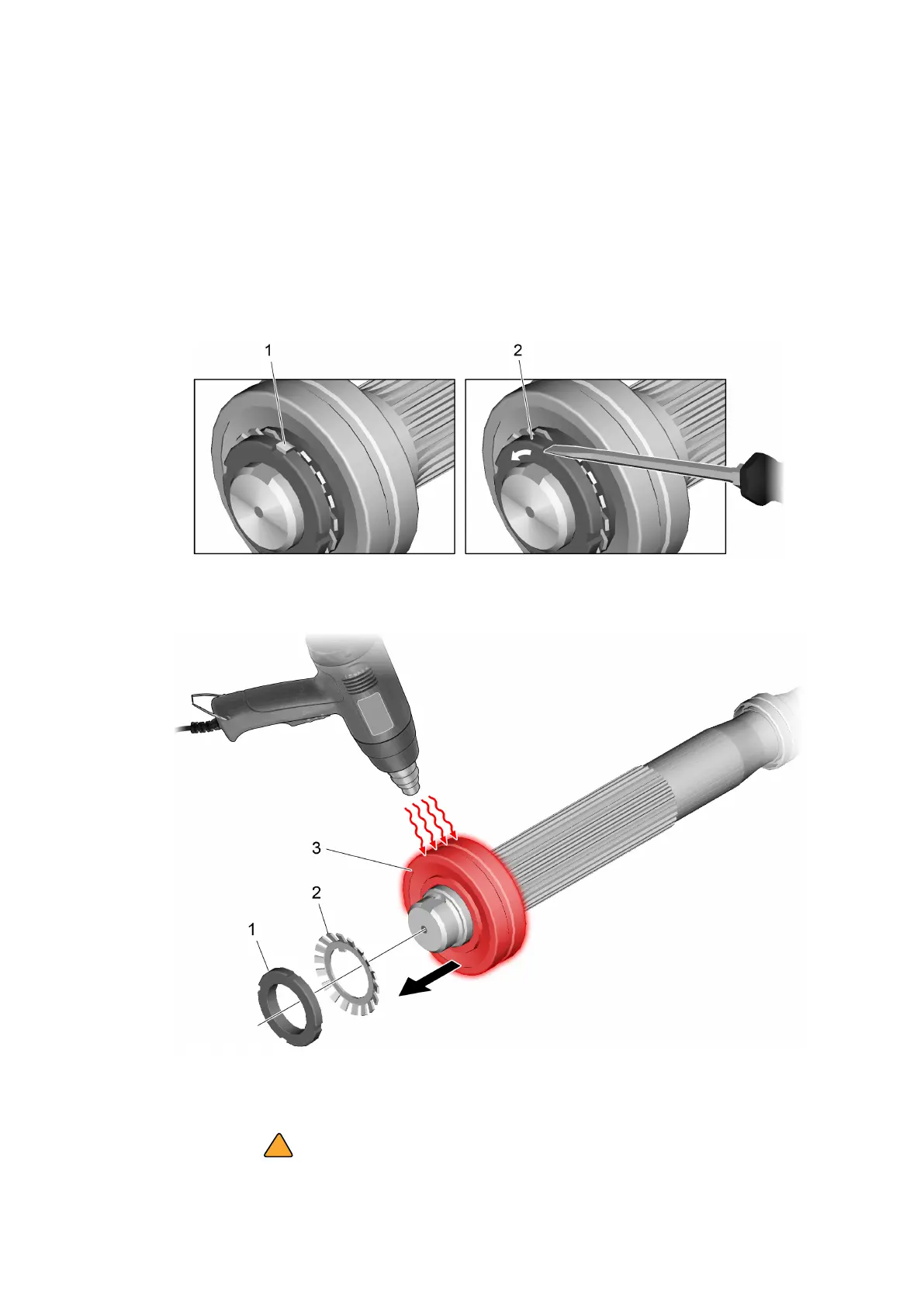 1

2

3

2

1