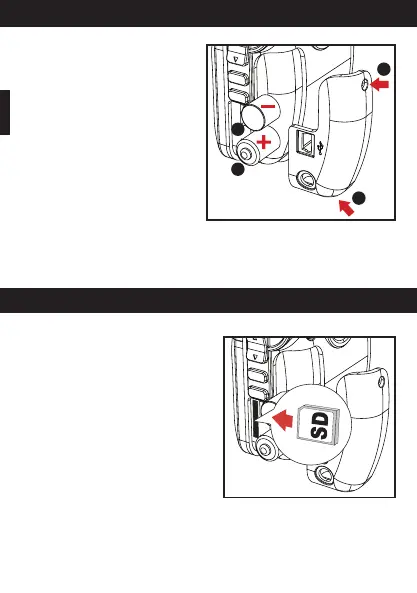 SD