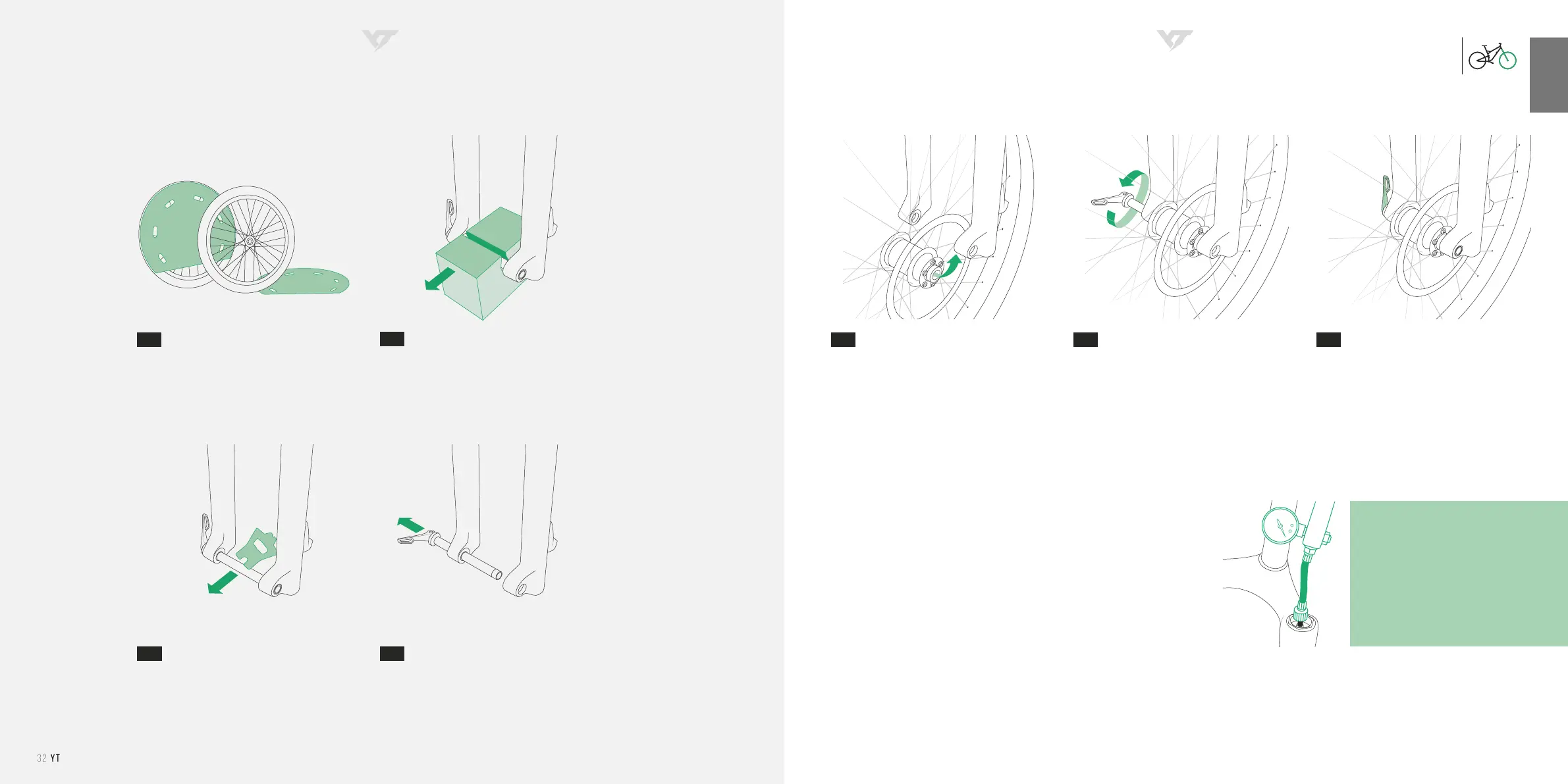 32 YT