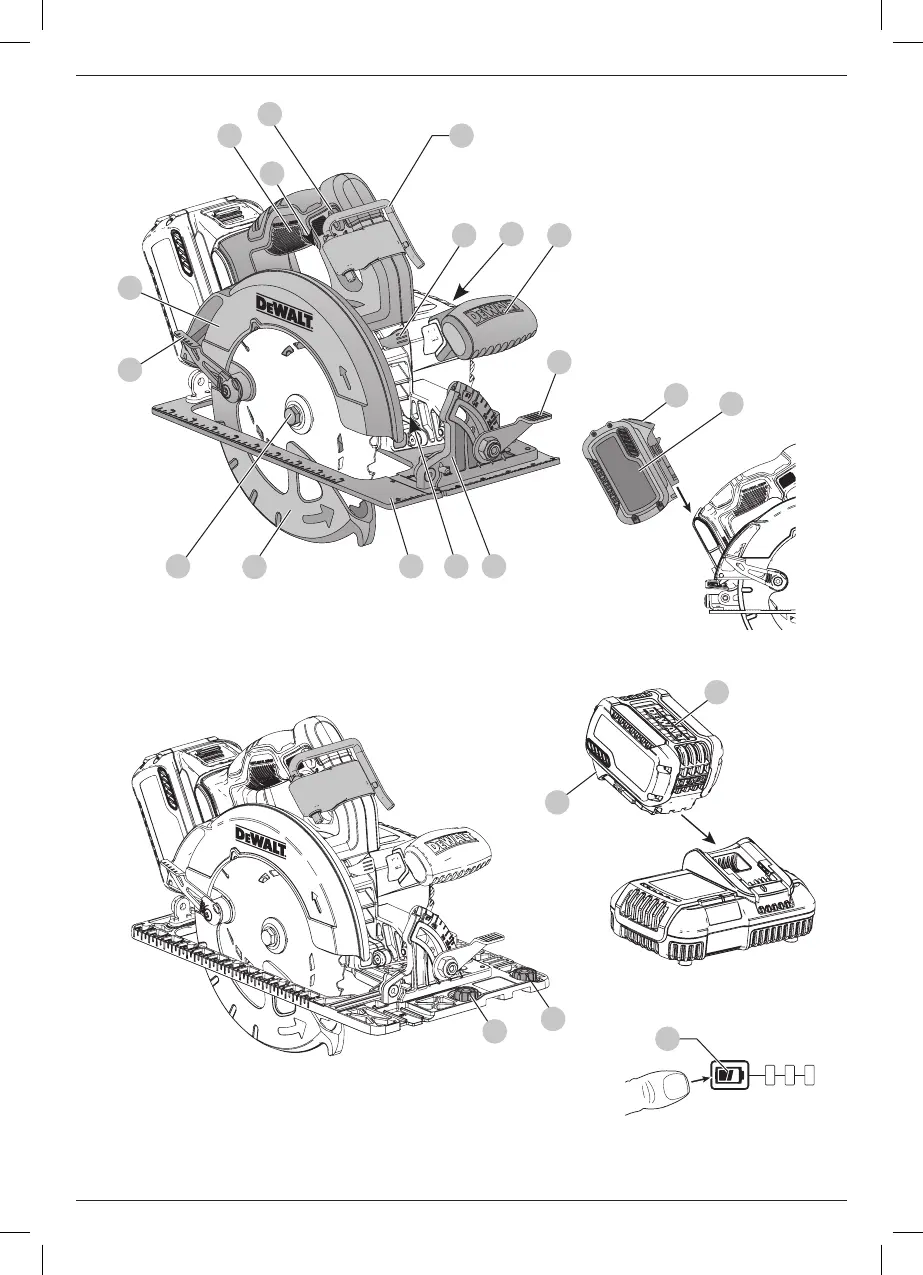 DEWALT

DEWALT

DEWALT

DEWALT