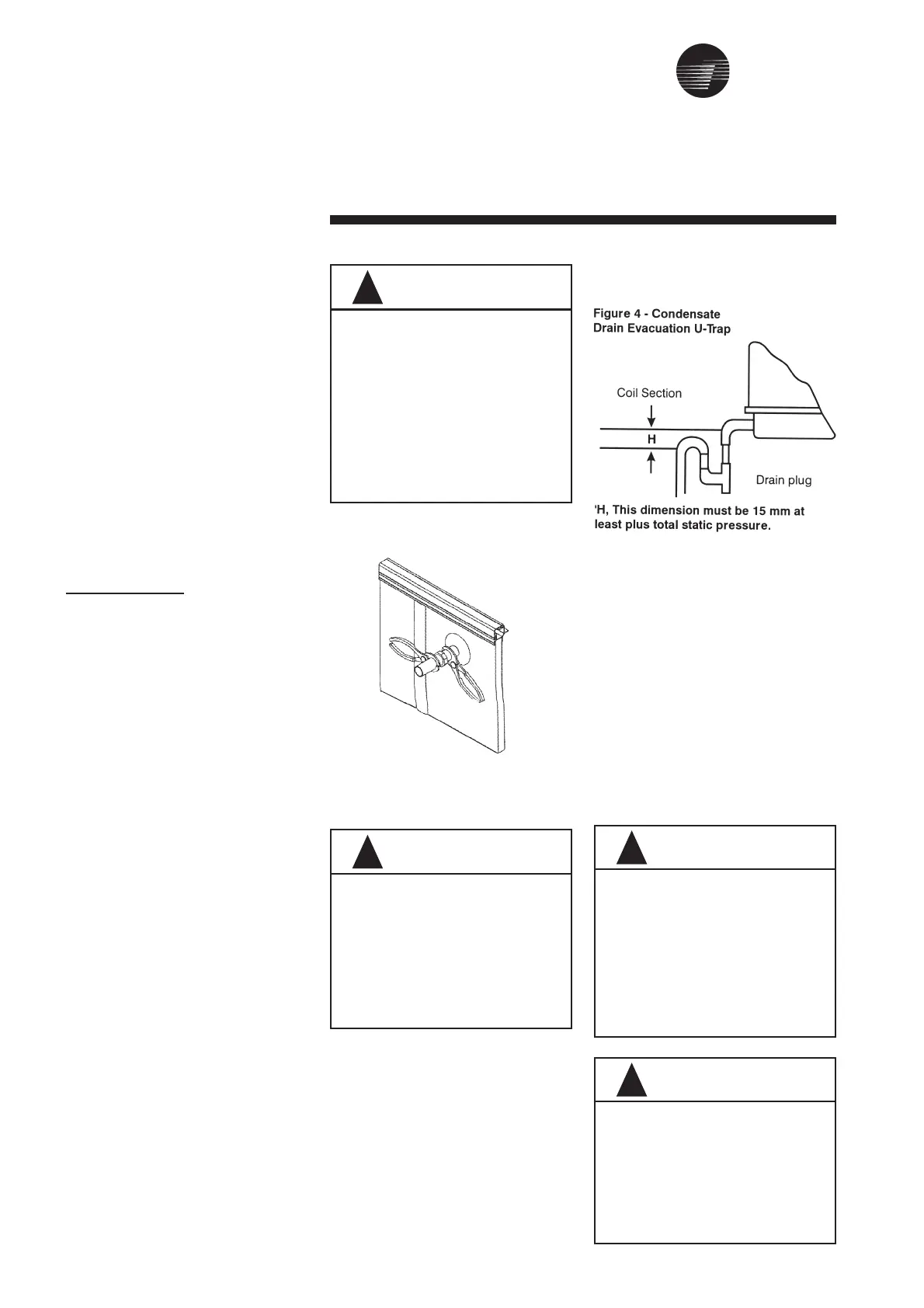 Figure 4 - Condensate Drain Evacuation U-Trap

Coil Section

H

Drain plug

'H, This dimension must be 15 mm at least plus total static pressure.