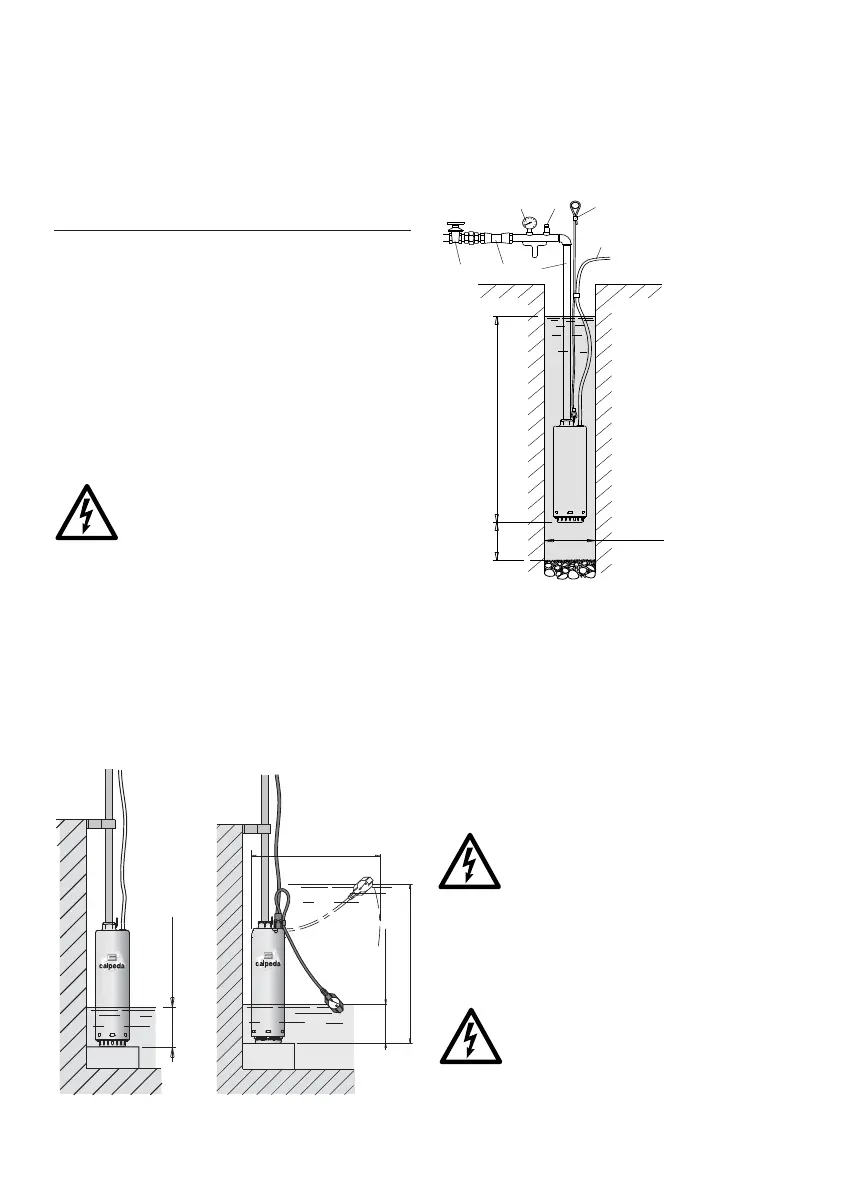 calpeda

calpeda