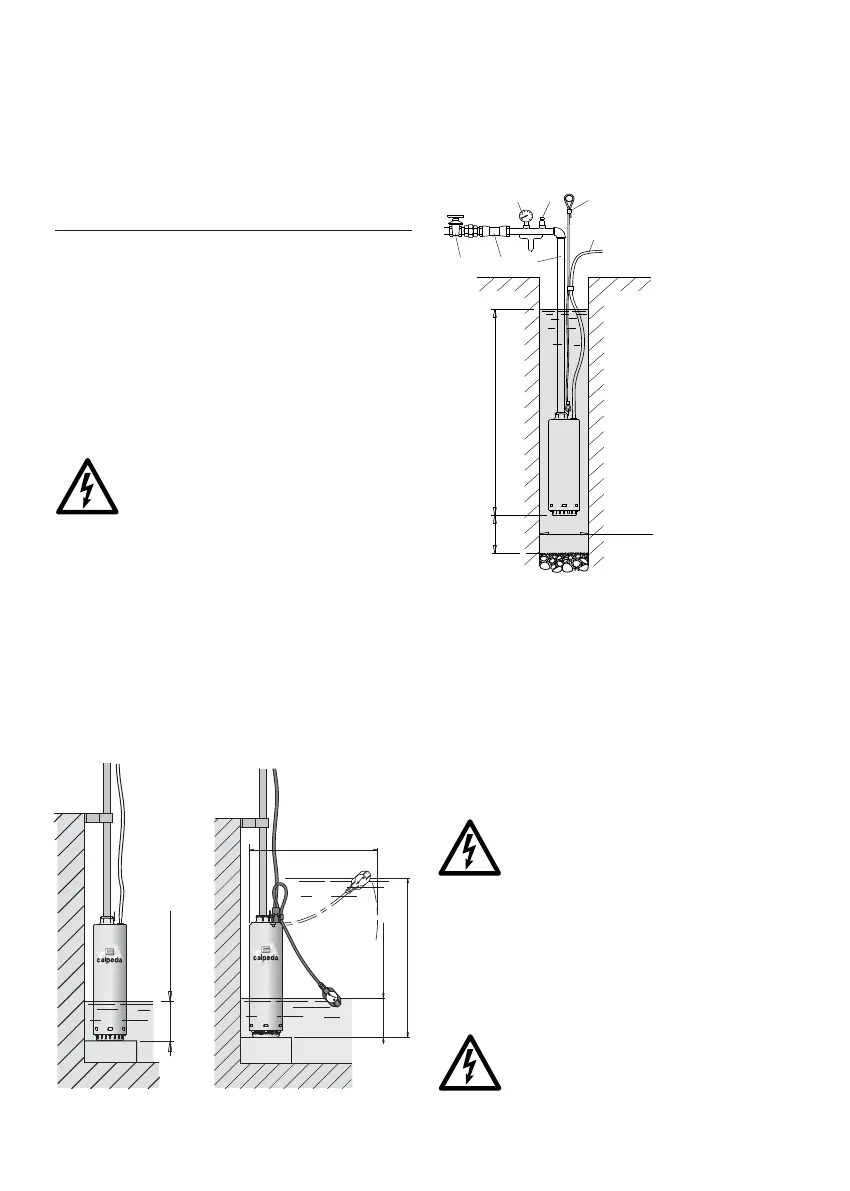 calpeda

calpeda