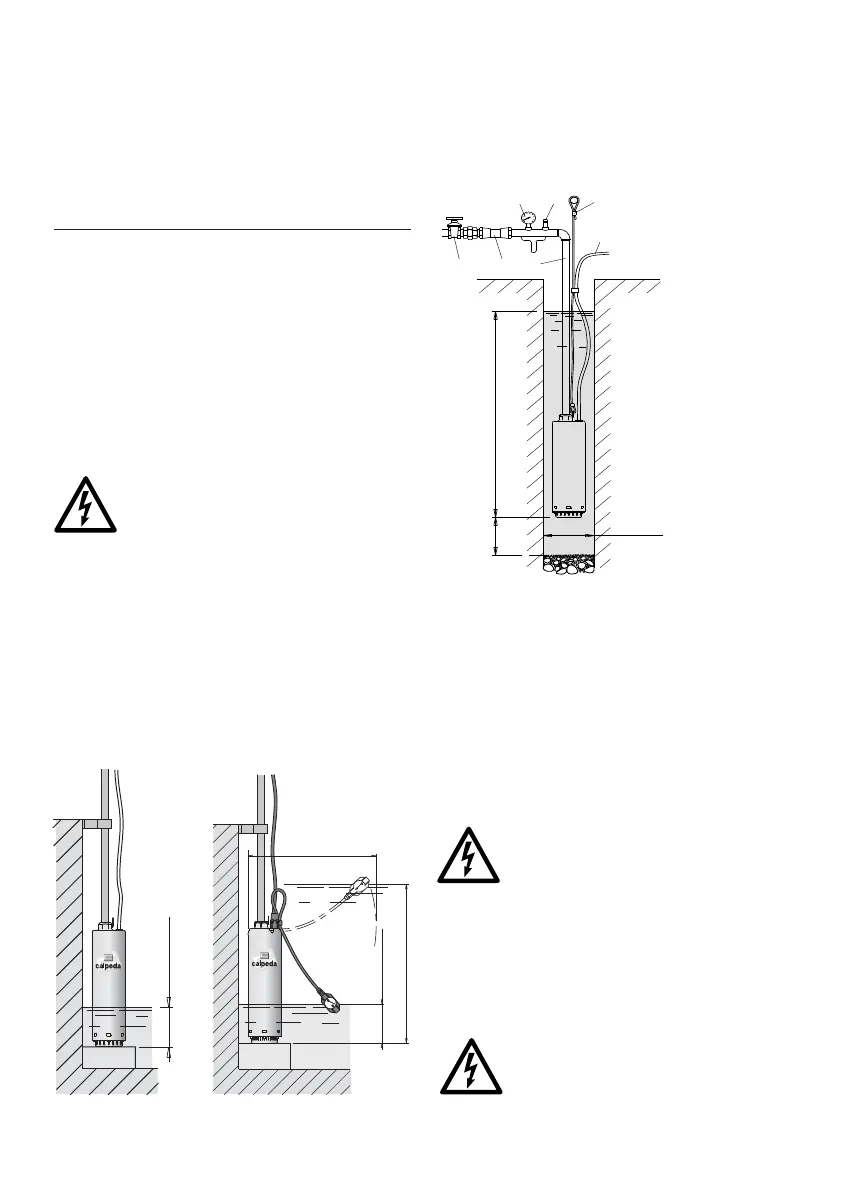 calpeda

calpeda