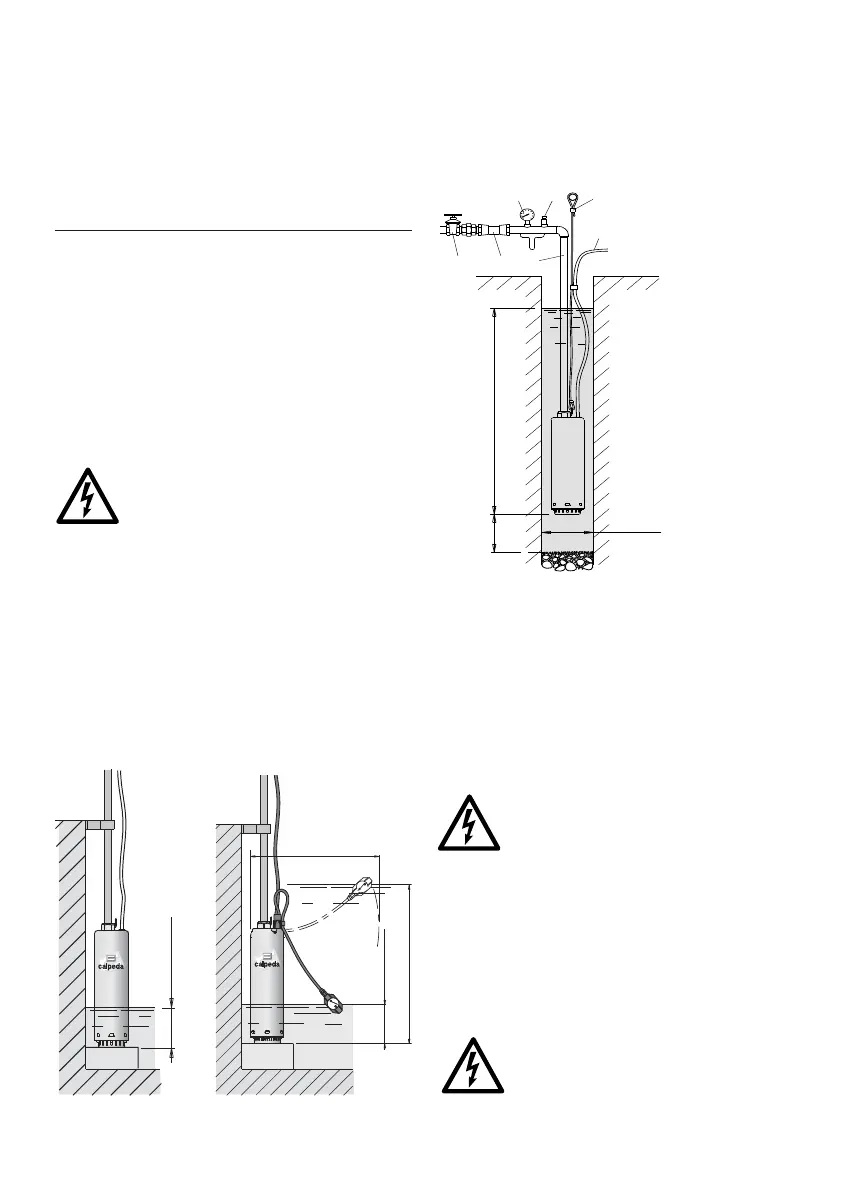 calpeda

calpeda