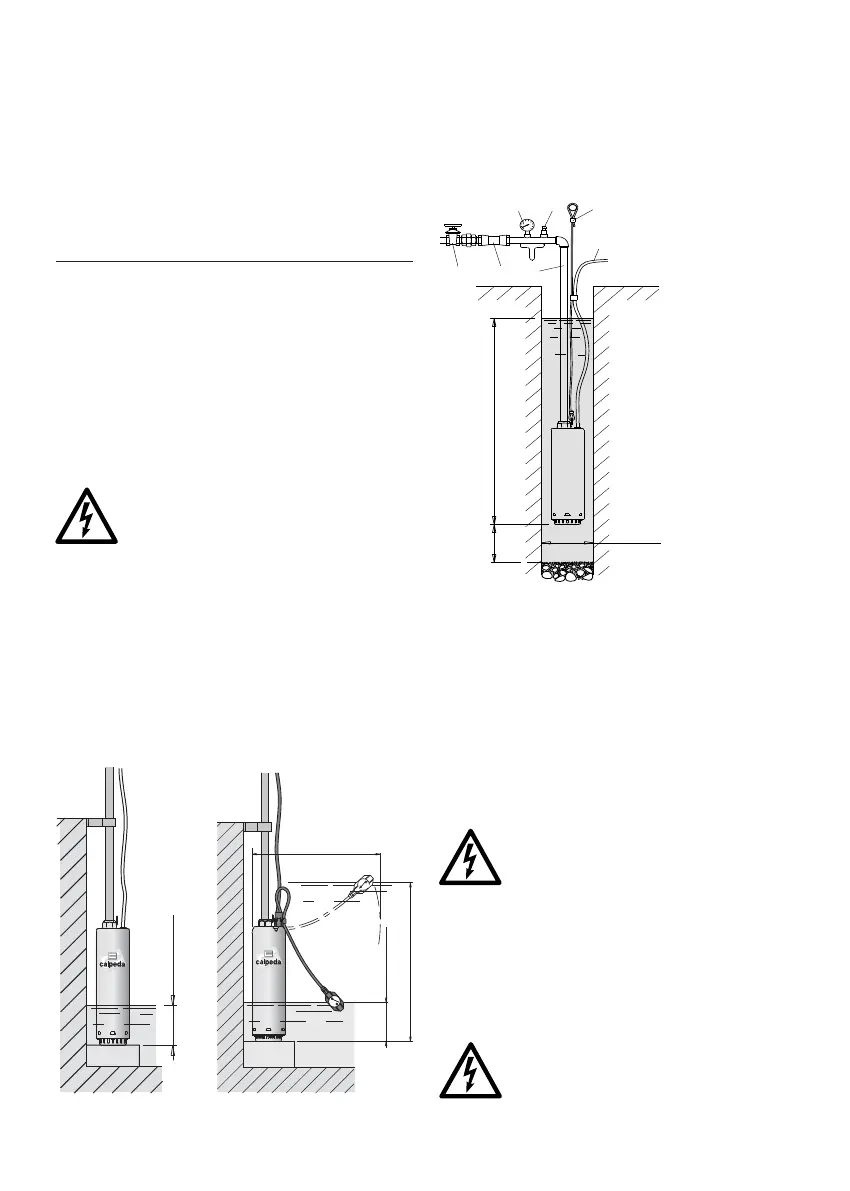 calpeda

calpeda