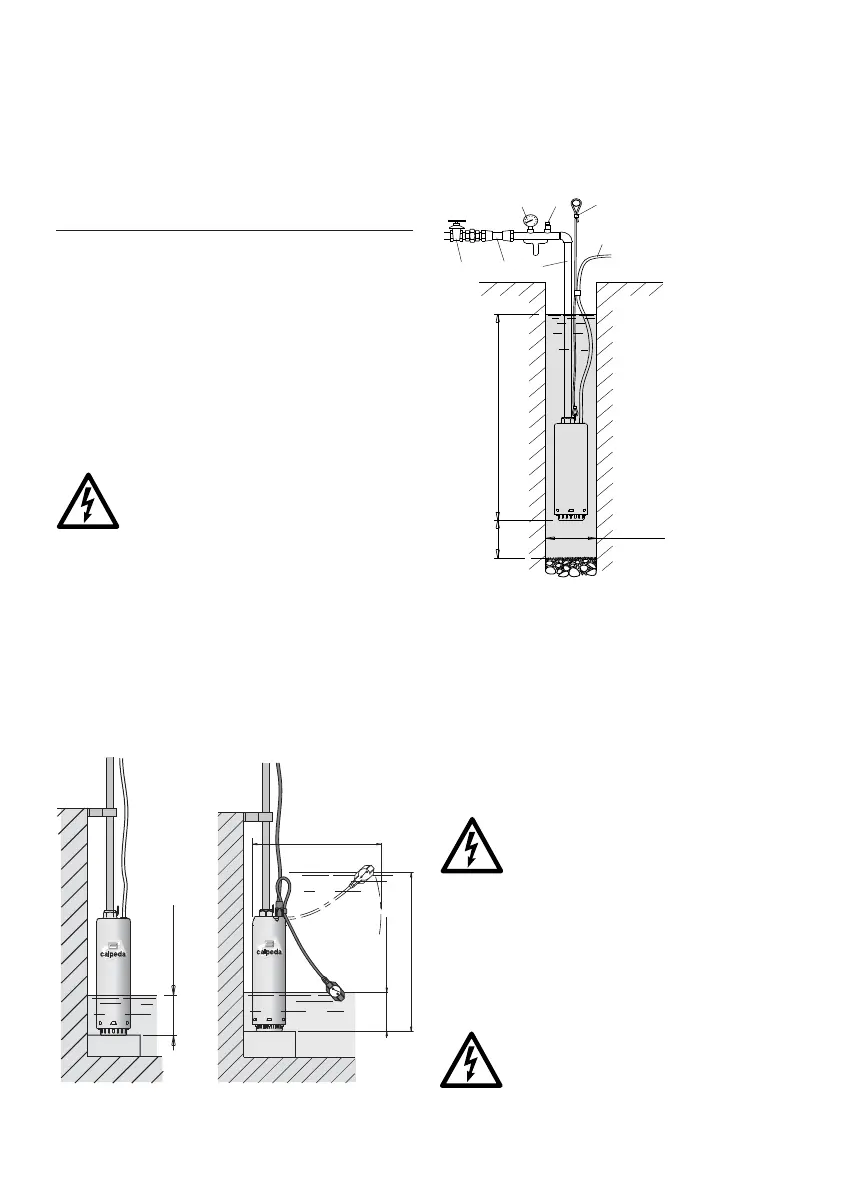 calpeda

calpeda